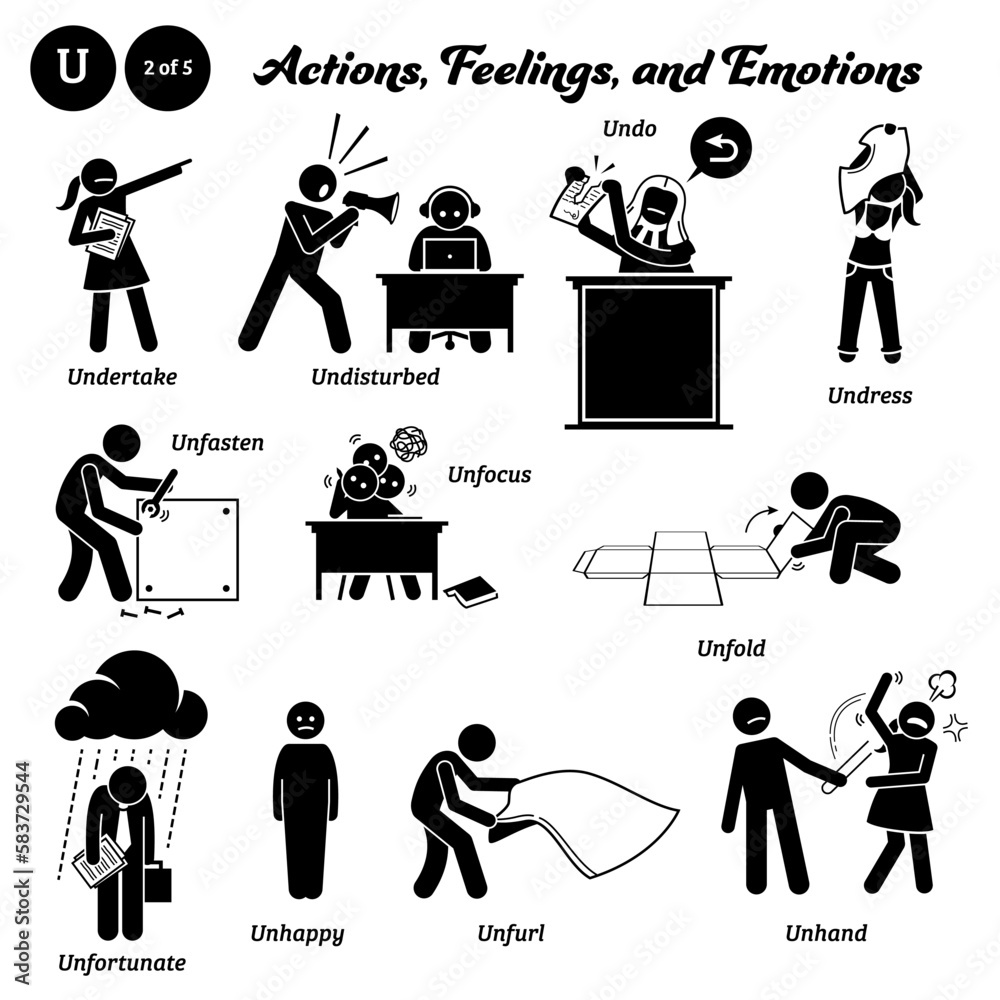 U 2 of 5 Actions, Feelings, and Emotions

Undertake

Undisturbed

Undo

Undress

Unfasten

Unfocus

Unfold

Unfortunate

Unhappy

Unfurl

Unhand

Adobe Stock | #583729544