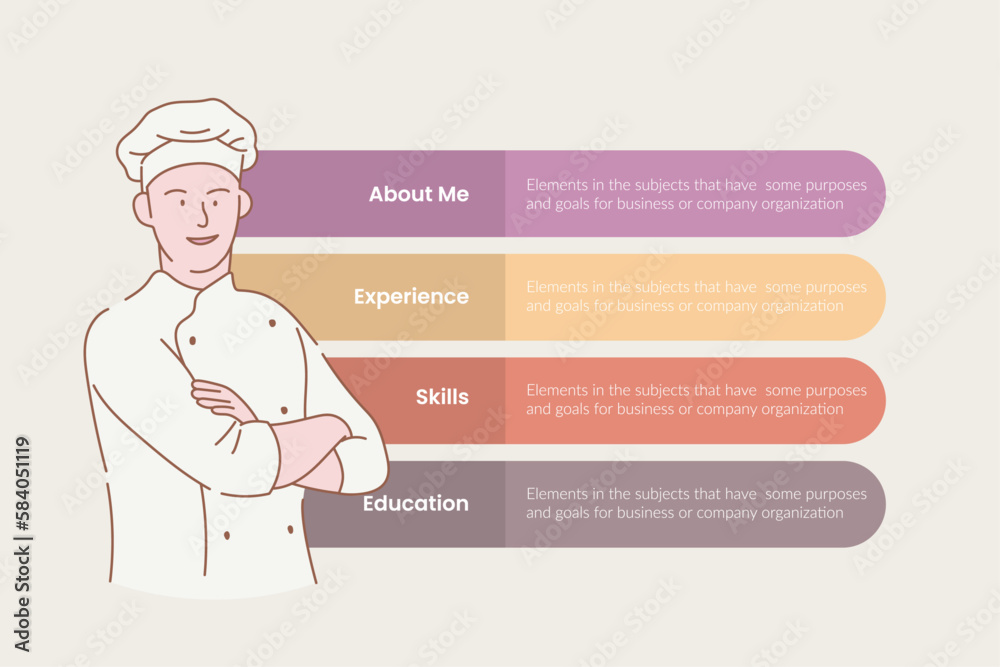 About Me
Elements in the subjects that have some purposes and goals for business or company organization

Experience
Elements in the subjects that have some purposes and goals for business or company organization

Skills
Elements in the subjects that have some purposes and goals for business or company organization

Education
Elements in the subjects that have some purposes and goals for business or company organization

Adobe Stock | #584051119