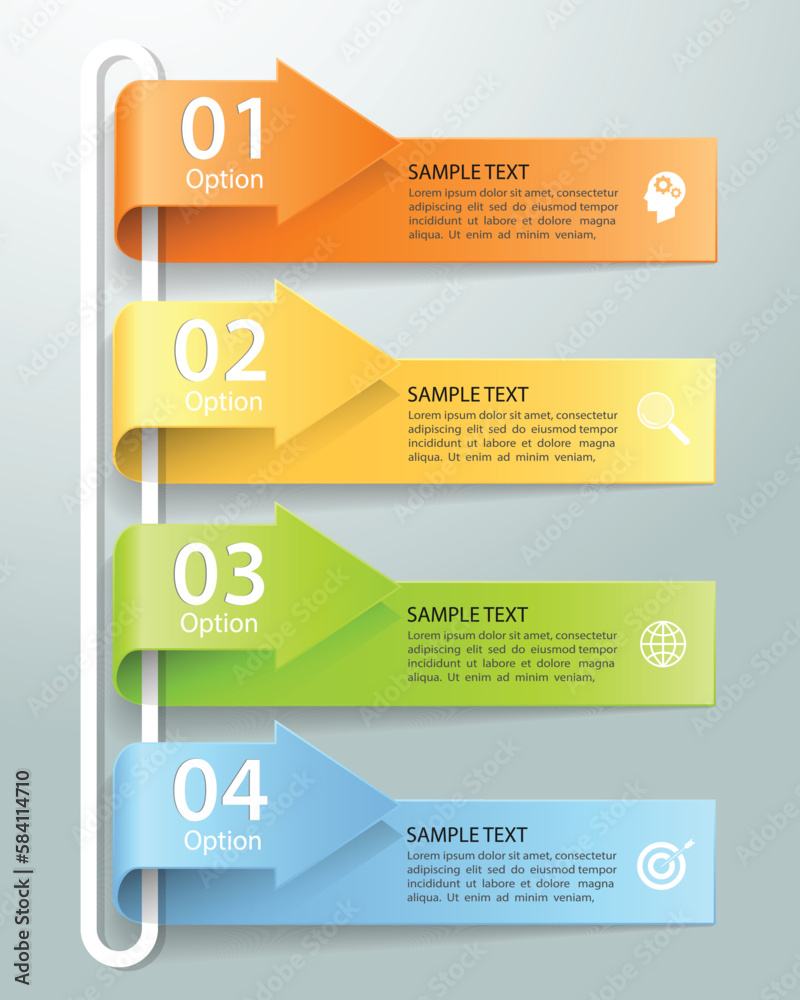 01
Option

SAMPLE TEXT
Lorem ipsum dolor sit amet, consectetur adipiscing elit sed do eiusmod tempor incididunt ut labore et dolore magna aliqua. Ut enim ad minim veniam,

02
Option

SAMPLE TEXT
Lorem ipsum dolor sit amet, consectetur adipiscing elit sed do eiusmod tempor incididunt ut labore et dolore magna aliqua. Ut enim ad minim veniam,

03
Option

SAMPLE TEXT
Lorem ipsum dolor sit amet, consectetur adipiscing elit sed do eiusmod tempor incididunt ut labore et dolore magna aliqua. Ut enim ad minim veniam,

04
Option

SAMPLE TEXT
Lorem ipsum dolor sit amet, consectetur adipiscing elit sed do eiusmod tempor incididunt ut labore et dolore magna aliqua. Ut enim ad minim veniam,

Adobe Stock | #584114710