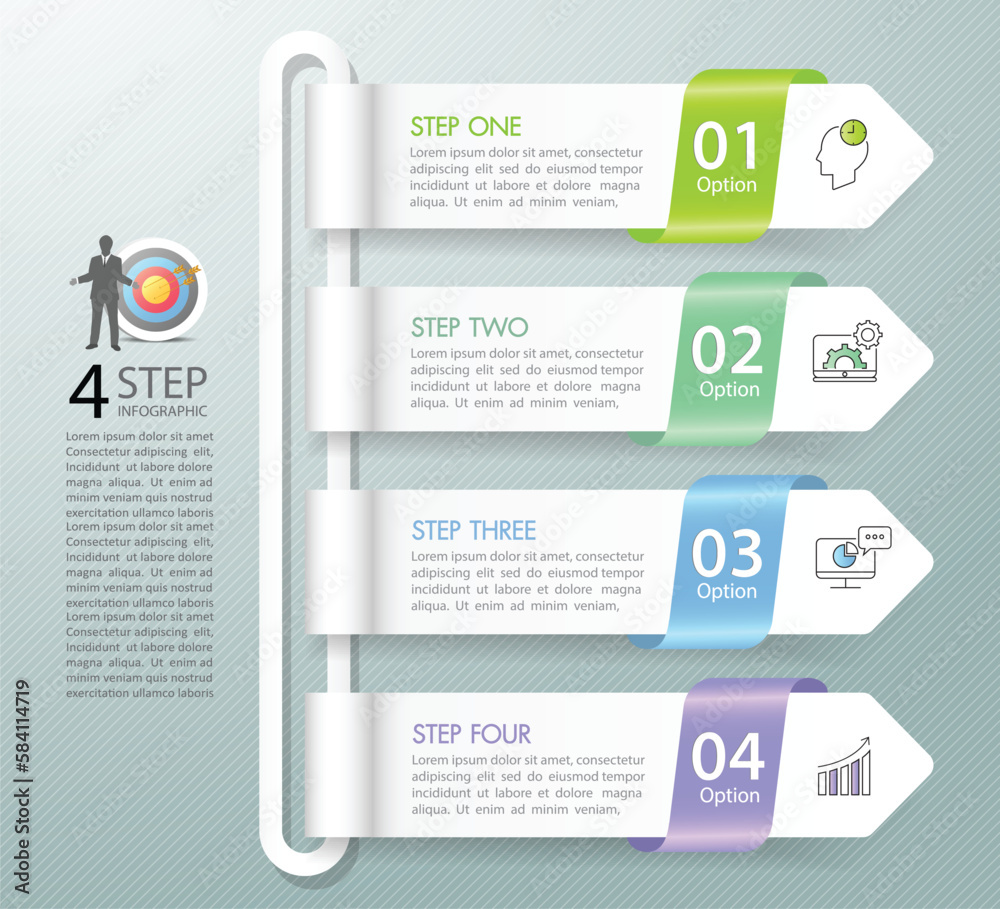 4 STEP
INFOGRAPHIC

Lorem ipsum dolor sit amet Consectetur adipiscing elit, Incididunt ut labore dolore magna aliqua. Ut enim ad minim veniam quis nostrud exercitation ullamco laboris Lorem ipsum dolor sit amet Consectetur adipiscing elit, Incididunt ut labore dolore magna aliqua. Ut enim ad minim veniam quis nostrud exercitation ullamco laboris Lorem ipsum dolor sit amet Consectetur adipiscing elit, Incididunt ut labore dolore magna aliqua. Ut enim ad minim veniam quis nostrud exercitation ullamco laboris

STEP ONE
Lorem ipsum dolor sit amet, consectetur adipiscing elit sed do eiusmod tempor incididunt ut labore et dolore magna aliqua. Ut enim ad minim veniam,

01
Option

STEP TWO
Lorem ipsum dolor sit amet, consectetur adipiscing elit sed do eiusmod tempor incididunt ut labore et dolore magna aliqua. Ut enim ad minim veniam,

02
Option

STEP THREE
Lorem ipsum dolor sit amet, consectetur adipiscing elit sed do eiusmod tempor incididunt ut labore et dolore magna aliqua. Ut enim ad minim veniam,

03
Option

STEP FOUR
Lorem ipsum dolor sit amet, consectetur adipiscing elit sed do eiusmod tempor incididunt ut labore et dolore magna aliqua. Ut enim ad minim veniam,

04
Option

Adobe Stock | #584114719