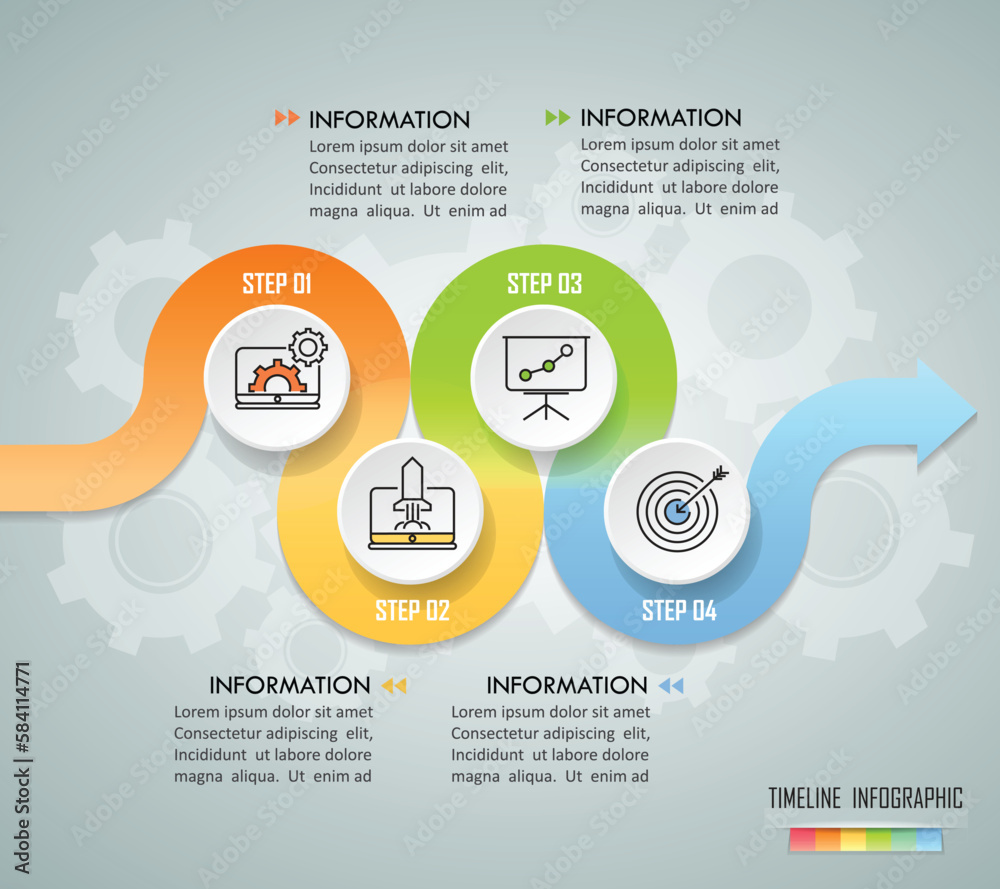 INFORMATION
Lorem ipsum dolor sit amet Consectetur adipiscing elit, Incididunt ut labore dolore magna aliqua. Ut enim ad

INFORMATION
Lorem ipsum dolor sit amet Consectetur adipiscing elit, Incididunt ut labore dolore magna aliqua. Ut enim ad

STEP 01

STEP 03

STEP 02

STEP 04

INFORMATION
Lorem ipsum dolor sit amet Consectetur adipiscing elit, Incididunt ut labore dolore magna aliqua. Ut enim ad

INFORMATION
Lorem ipsum dolor sit amet Consectetur adipiscing elit, Incididunt ut labore dolore magna aliqua. Ut enim ad

TIMELINE INFOGRAPHIC

Adobe Stock | #584114771