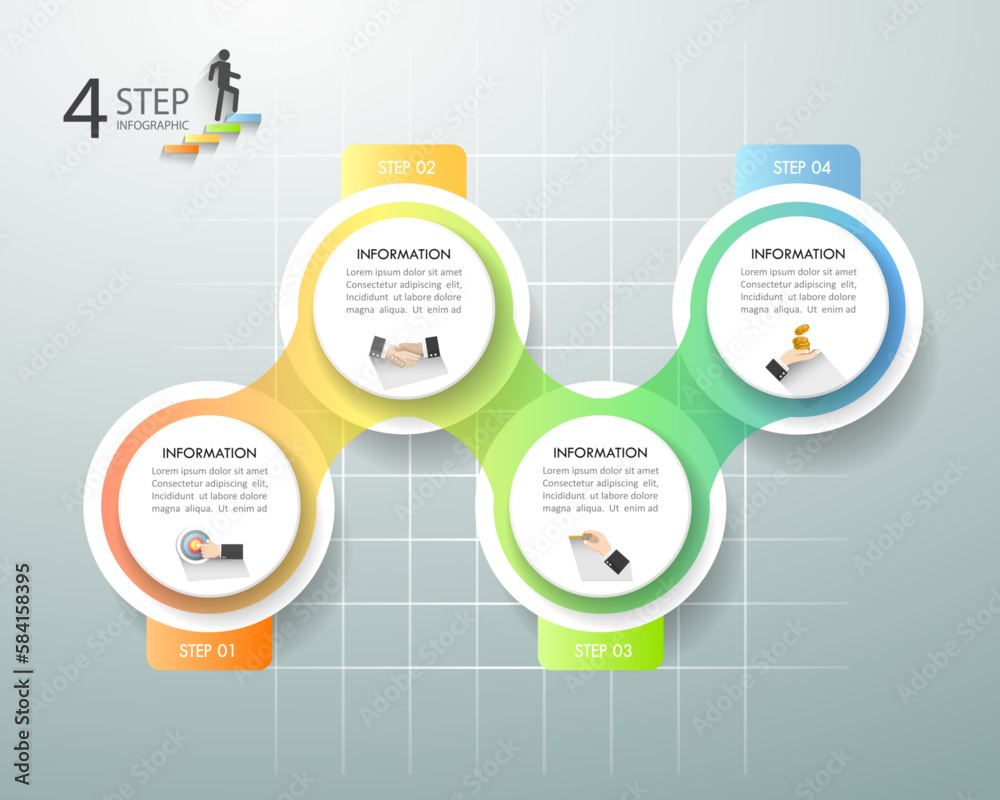 4 STEP
INFOGRAPHIC

STEP 02

INFORMATION
Lorem ipsum dolor sit amet Consectetur adipiscing elit, Incididunt ut labore dolore magna aliqua. Ut enim ad

STEP 04

INFORMATION
Lorem ipsum dolor sit amet Consectetur adipiscing elit, Incididunt ut labore dolore magna aliqua. Ut enim ad

INFORMATION
Lorem ipsum dolor sit amet Consectetur adipiscing elit, Incididunt ut labore dolore magna aliqua. Ut enim ad

STEP 01

INFORMATION
Lorem ipsum dolor sit amet Consectetur adipiscing elit, Incididunt ut labore dolore magna aliqua. Ut enim ad

STEP 03

Adobe Stock | #584158395