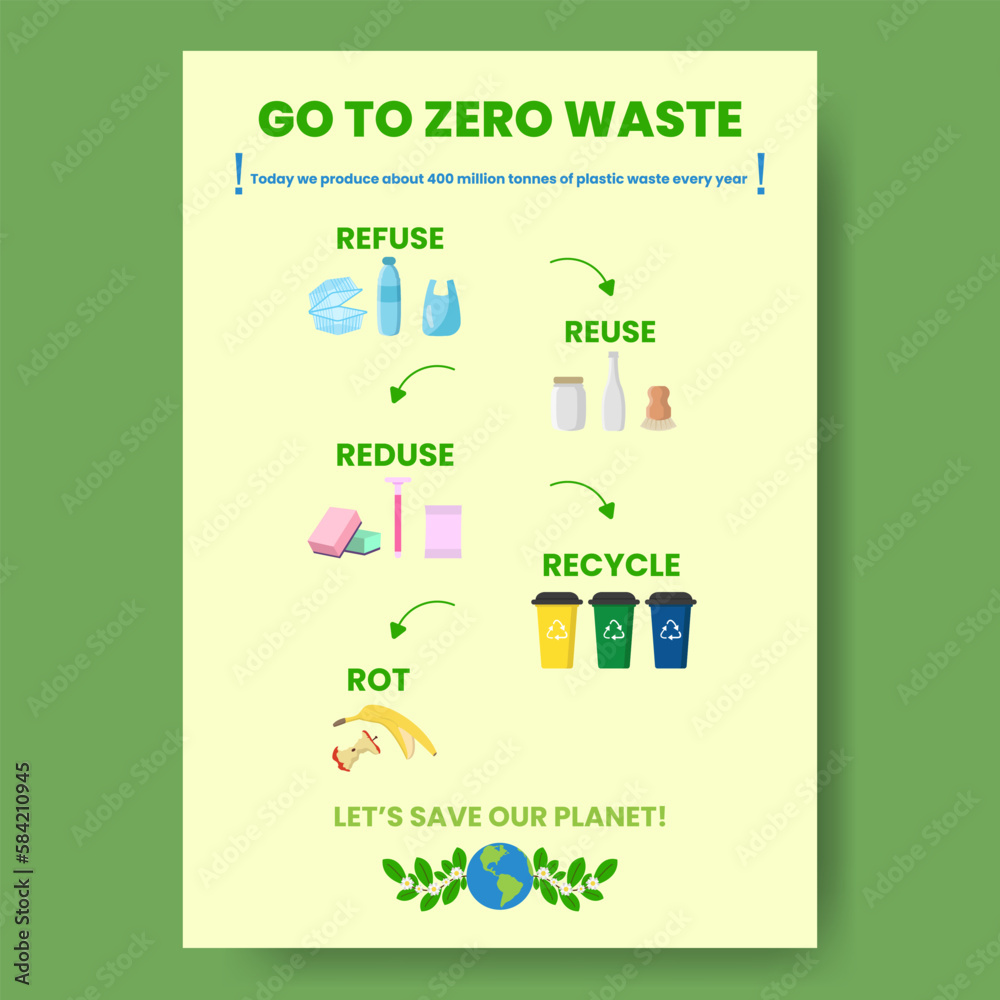 GO TO ZERO WASTE

! Today we produce about 400 million tonnes of plastic waste every year !

REFUSE

REUSE

REDUSE

RECYCLE

ROT

LET'S SAVE OUR PLANET!

Adobe Stock | #584210945