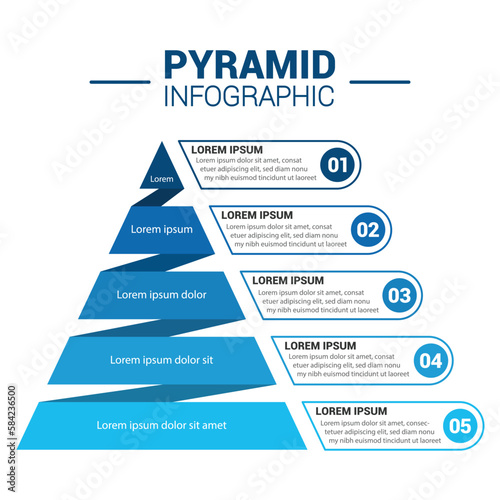 PYRAMID
INFOGRAPHIC

Lorem

LOREM IPSUM
Lorem ipsum dolor sit amet, consat etuer adipiscing elit, sed diam nonu my nibh euismod tincidunt ut laoreet
01

Lorem ipsum

LOREM IPSUM
Lorem ipsum dolor sit amet, consat etuer adipiscing elit, sed diam nonu my nibh euismod tincidunt ut laoreet
02

Lorem ipsum dolor

LOREM IPSUM
Lorem ipsum dolor sit amet, consat etuer adipiscing elit, sed diam nonu my nibh euismod tincidunt ut laoreet
03

Lorem ipsum dolor sit

LOREM IPSUM
Lorem ipsum dolor sit amet, consat etuer adipiscing elit, sed diam nonu my nibh euismod tincidunt ut laoreet
04

Lorem ipsum dolor sit amet

LOREM IPSUM
Lorem ipsum dolor sit amet, consectetuer adipiscing elit, sed diam nonu my nibh euismod tincidunt ut laoreet
05

Adobe Stock | #584236500