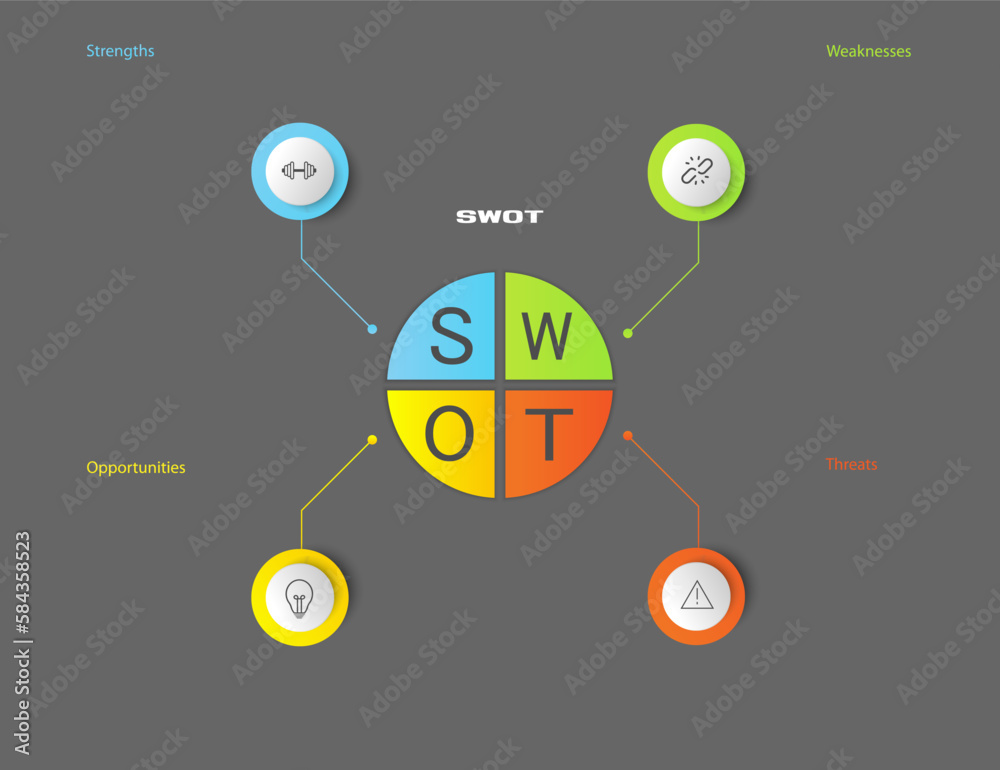 Strengths

Weaknesses

SWOT

S W
O T

Opportunities

Threats

Adobe Stock | #584358523