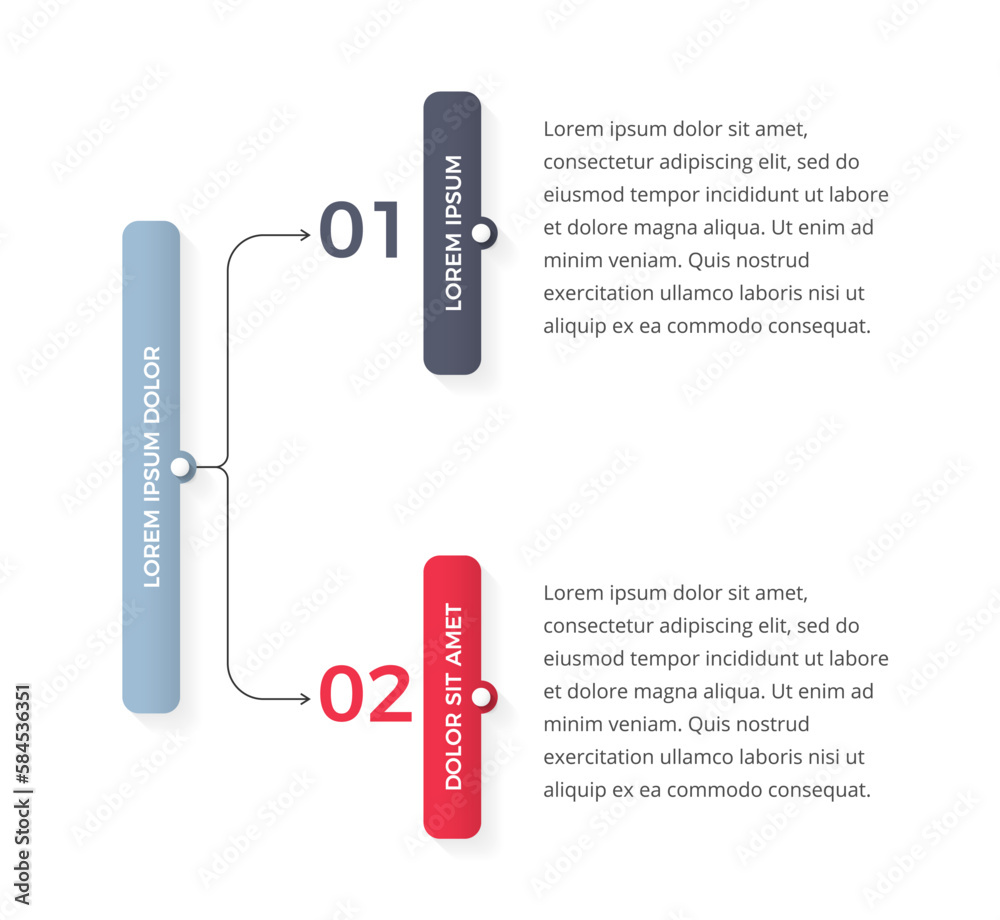 LOREM IPSUM DOLOR

01

LOREM IPSUM

Lorem ipsum dolor sit amet, consectetur adipiscing elit, sed do eiusmod tempor incididunt ut labore et dolore magna aliqua. Ut enim ad minim veniam. Quis nostrud exercitation ullamco laboris nisi ut aliquip ex ea commodo consequat.

02

DOLOR SIT AMET

Lorem ipsum dolor sit amet, consectetur adipiscing elit, sed do eiusmod tempor incididunt ut labore et dolore magna aliqua. Ut enim ad minim veniam. Quis nostrud exercitation ullamco laboris nisi ut aliquip ex ea commodo consequat.

Adobe Stock | #584536351