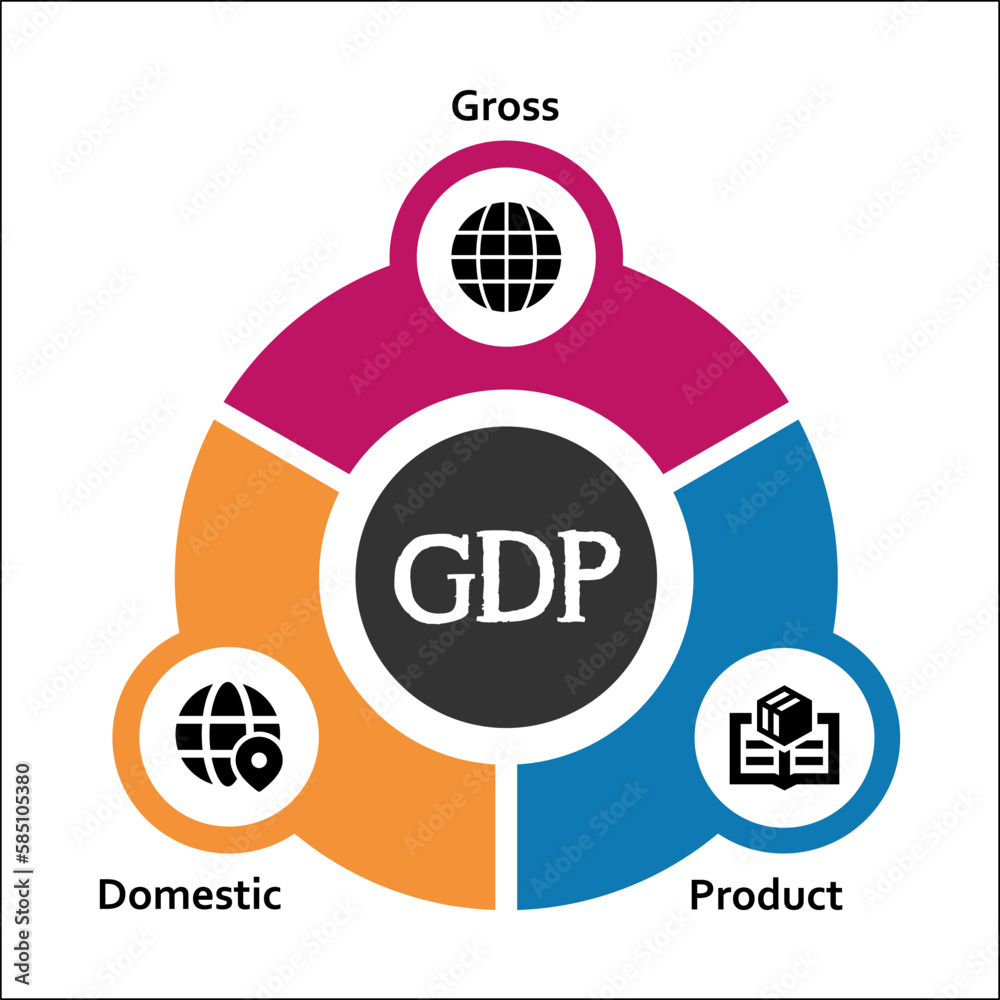 Gross

GDP

Domestic

Product

Adobe Stock | #585105380