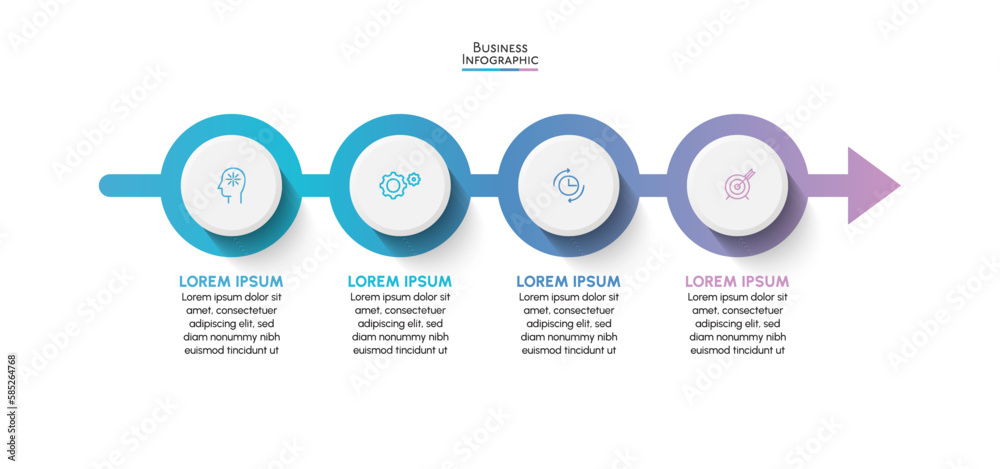 BUSINESS
INFOGRAPHIC

LOREM IPSUM
Lorem ipsum dolor sit amet, consectetuer adipiscing elit, sed diam nonummy nibh euismod tincidunt ut

LOREM IPSUM
Lorem ipsum dolor sit amet, consectetuer adipiscing elit, sed diam nonummy nibh euismod tincidunt ut

LOREM IPSUM
Lorem ipsum dolor sit amet, consectetuer adipiscing elit, sed diam nonummy nibh euismod tincidunt ut

LOREM IPSUM
Lorem ipsum dolor sit amet, consectetuer adipiscing elit, sed diam nonummy nibh euismod tincidunt ut

588264768