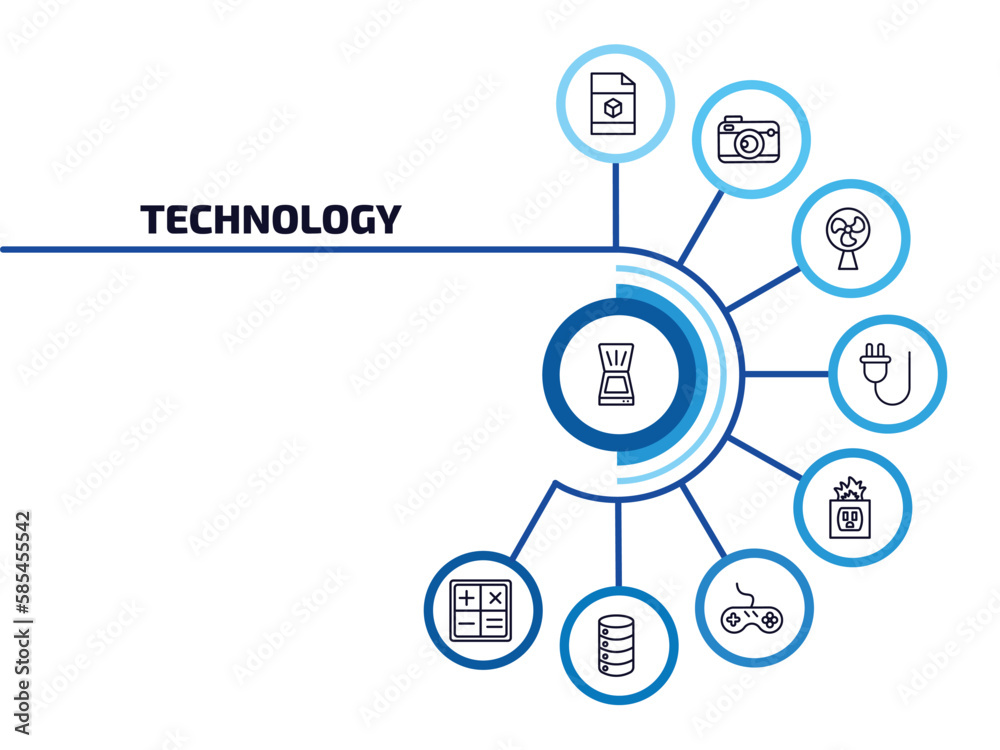 TECHNOLOGY

Adobe Stock | #585455542