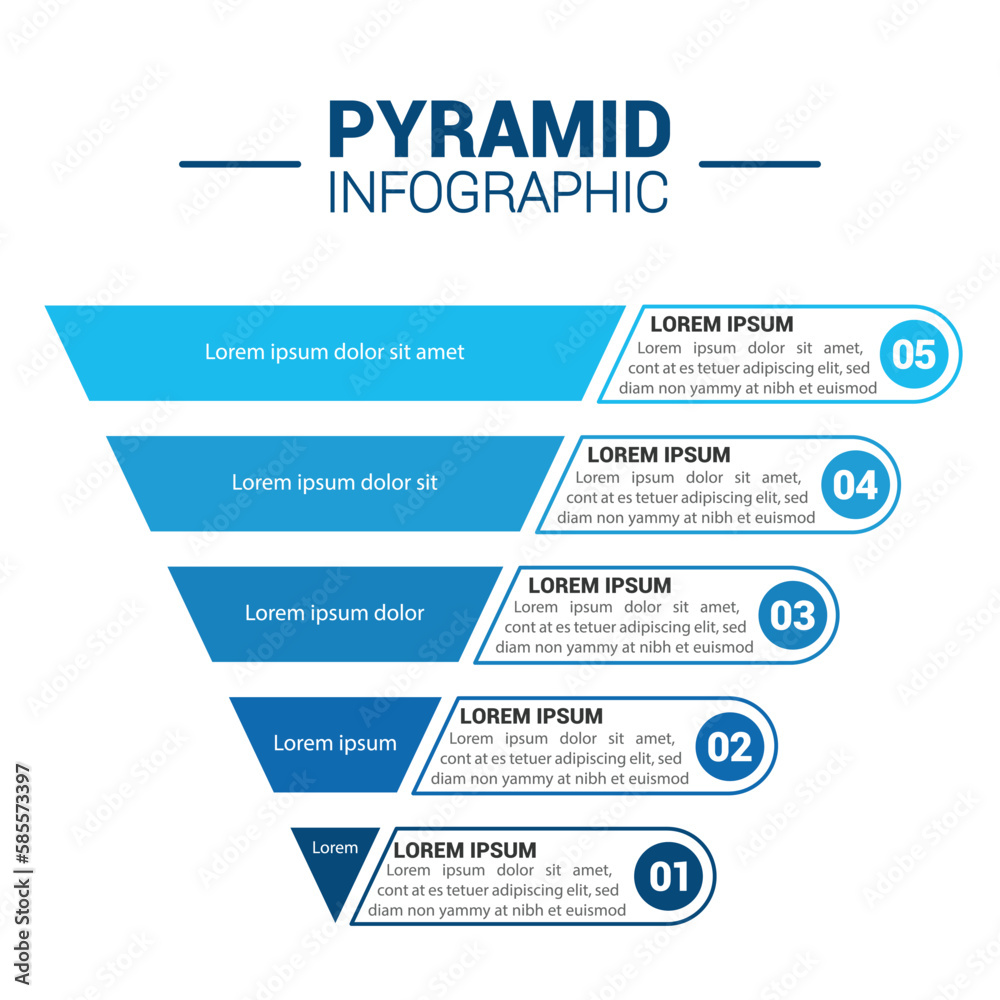 PYRAMID
INFOGRAPHIC

Lorem ipsum dolor sit amet

LOREM IPSUM
Lorem ipsum dolor sit amet, cont at es tetuer adipiscing elit, sed diam non yammy at nibh et euismod

05

Lorem ipsum dolor sit

LOREM IPSUM
Lorem ipsum dolor sit amet, cont at es tetuer adipiscing elit, sed diam non yammy at nibh et euismod

04

Lorem ipsum dolor

LOREM IPSUM
Lorem ipsum dolor sit amet, cont at es tetuer adipiscing elit, sed diam non yammy at nibh et euismod

03

Lorem ipsum

LOREM IPSUM
Lorem ipsum dolor sit amet, cont at es tetuer adipiscing elit, sed diam non yammy at nibh et euismod

02

Lorem

LOREM IPSUM
Lorem ipsum dolor sit amet, cont at es tetuer adipiscing elit, sed diam non yammy at nibh et euismod

01

Adobe Stock | #585573397