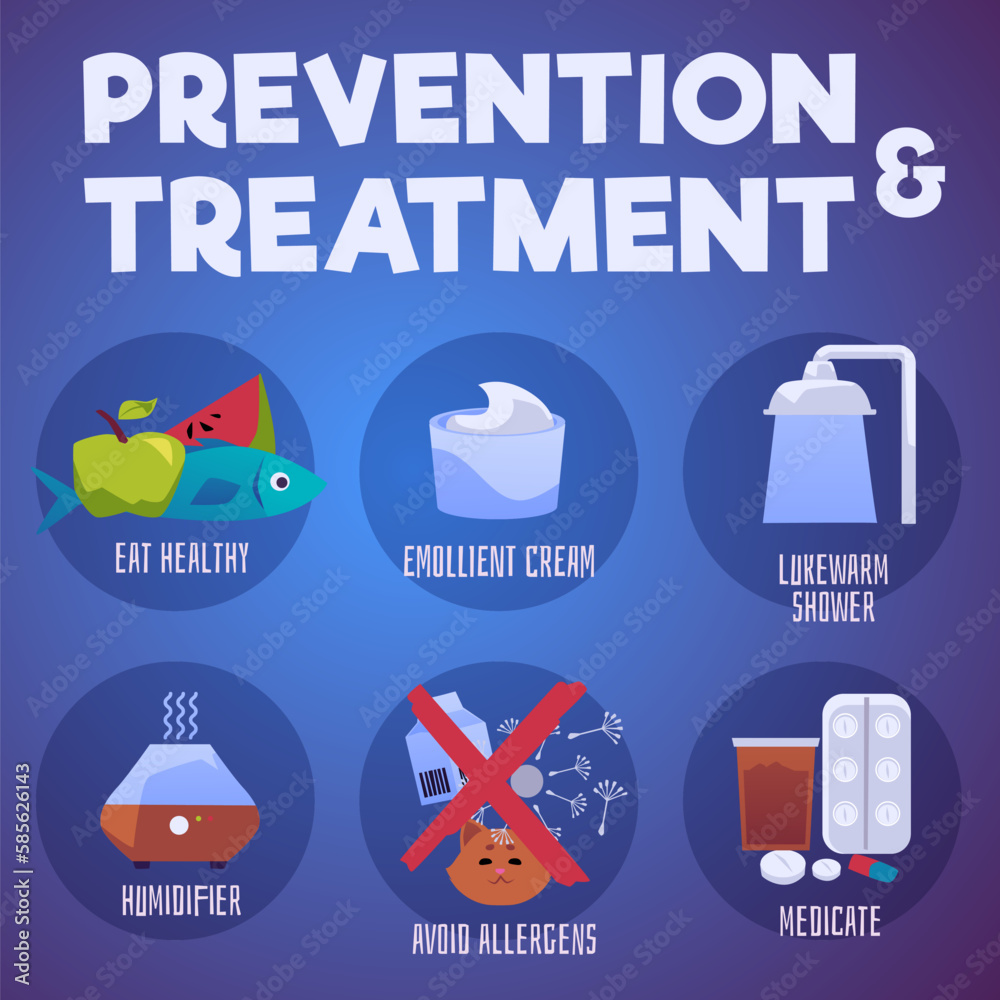 PREVENTION & TREATMENT

EAT HEALTHY

EMOLLIENT CREAM

LUKEWARM SHOWER

HUMIDIFIER

AVOID ALLERGENS

MEDICATE

Adobe Stock | #585626143