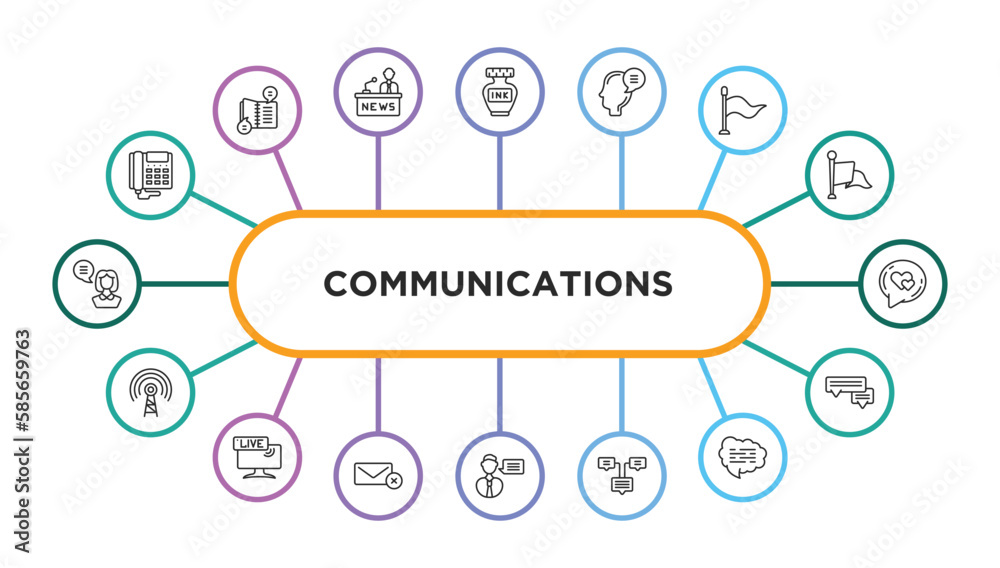 NEWS

INK

COMMUNICATIONS

LIVE

Adobe Stock | #585659763