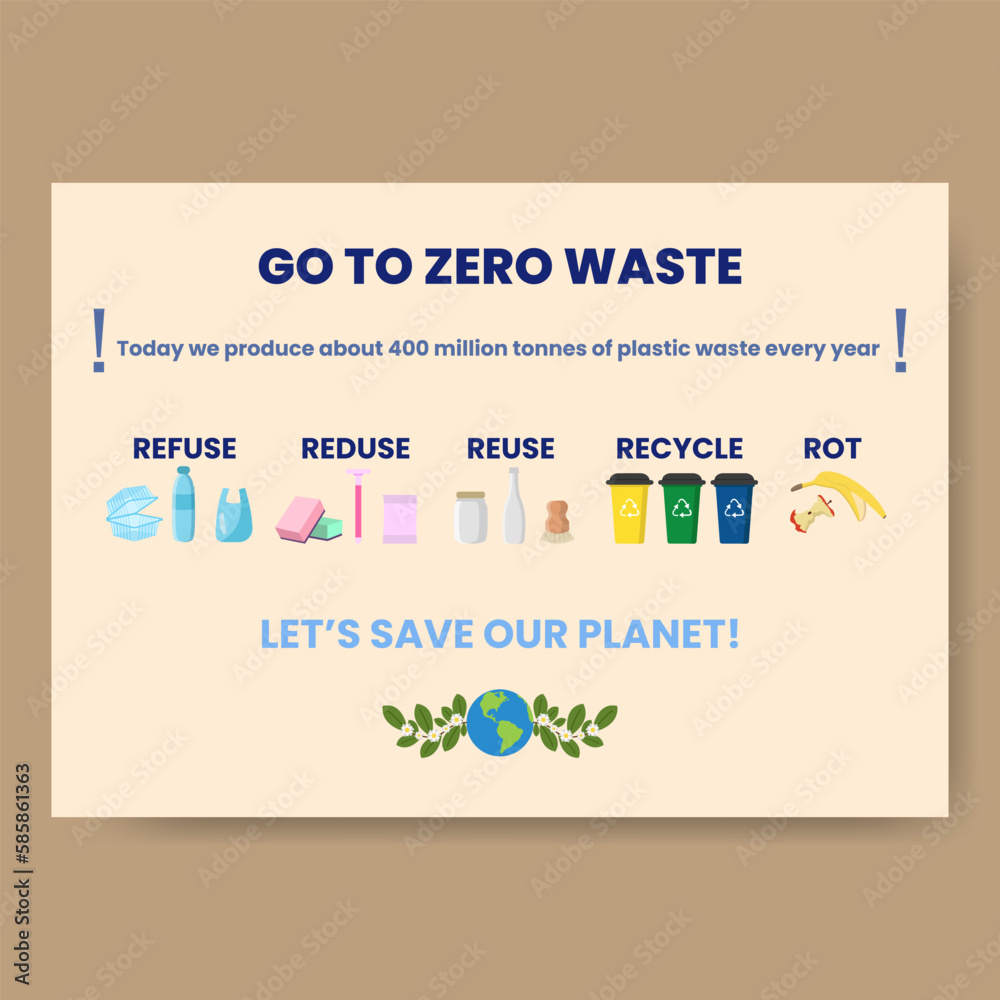 GO TO ZERO WASTE

! Today we produce about 400 million tonnes of plastic waste every year !

REFUSE REDUSE REUSE RECYCLE ROT

LET'S SAVE OUR PLANET!

Adobe Stock | #585861363