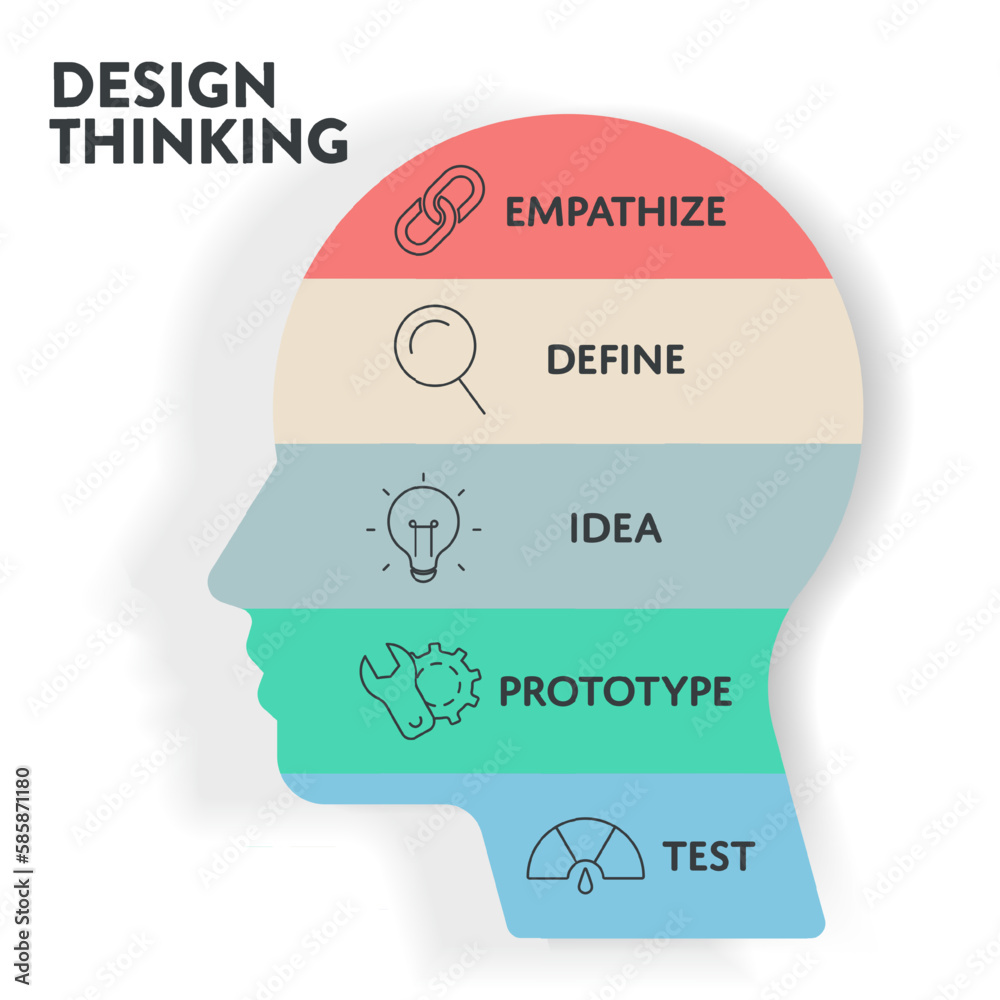 DESIGN THINKING

EMPATHIZE

DEFINE

IDEA

PROTOTYPE

TEST

Adobe Stock | #585871180