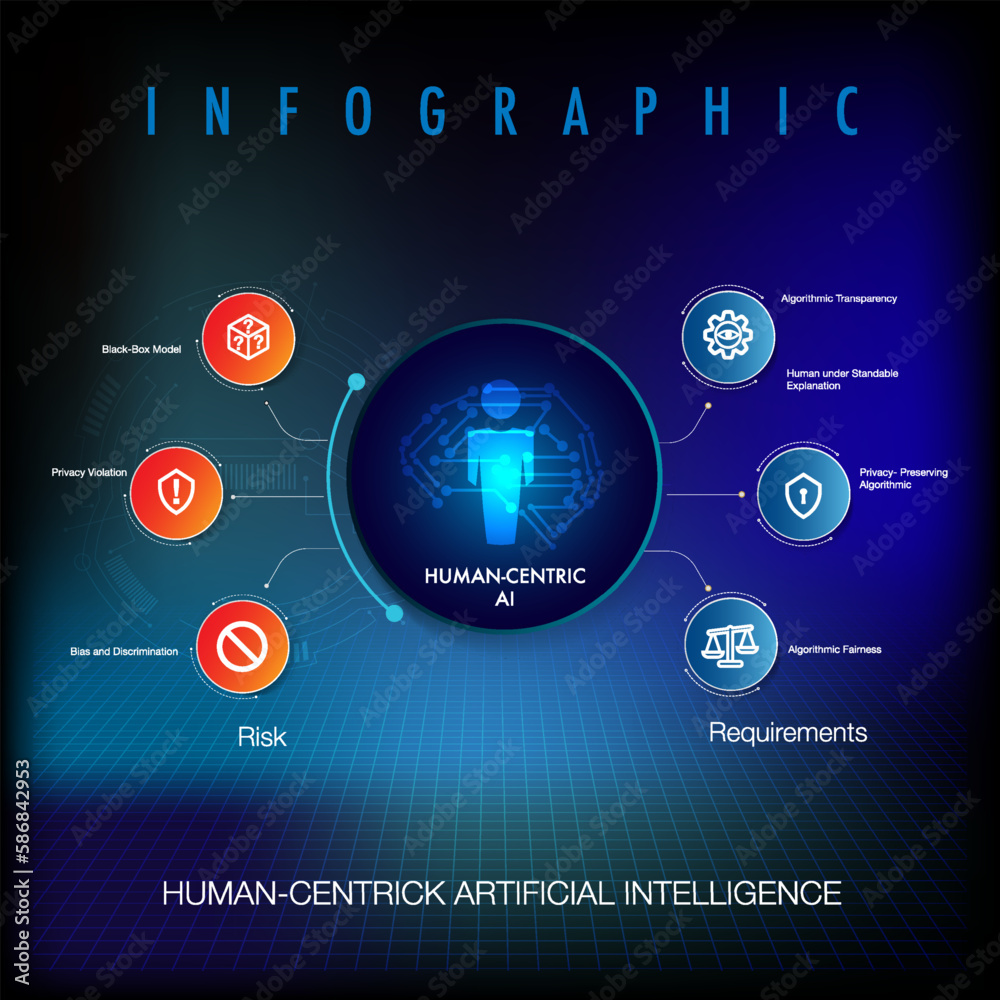 INFOGRAPHIC

Black-Box Model

Privacy Violation

Bias and Discrimination

Risk

HUMAN-CENTRIC AI

Algorithmic Transparency

Human under Standable Explanation

Privacy- Preserving Algorithmic

Algorithmic Fairness

Requirements

HUMAN-CENTRICK ARTIFICIAL INTELLIGENCE

Adobe Stock | #586842953