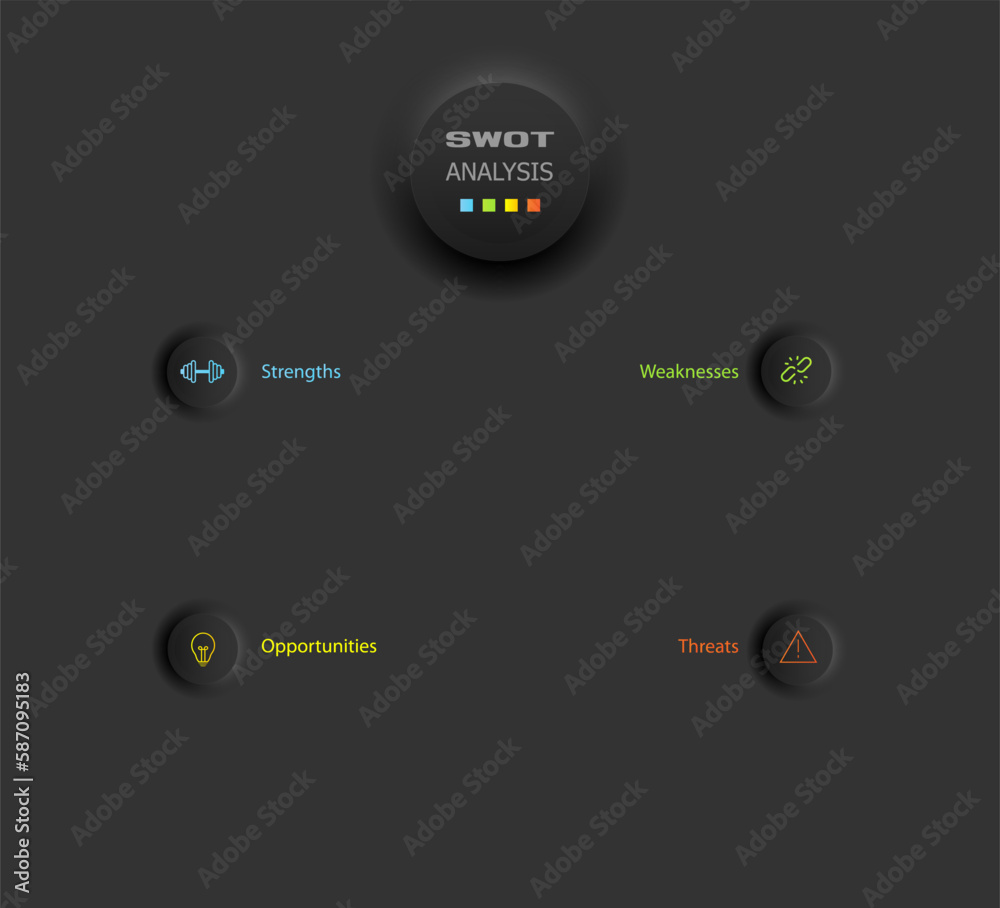 SWOT
ANALYSIS

Strengths

Weaknesses

Opportunities

Threats

Adobe Stock | #587095183