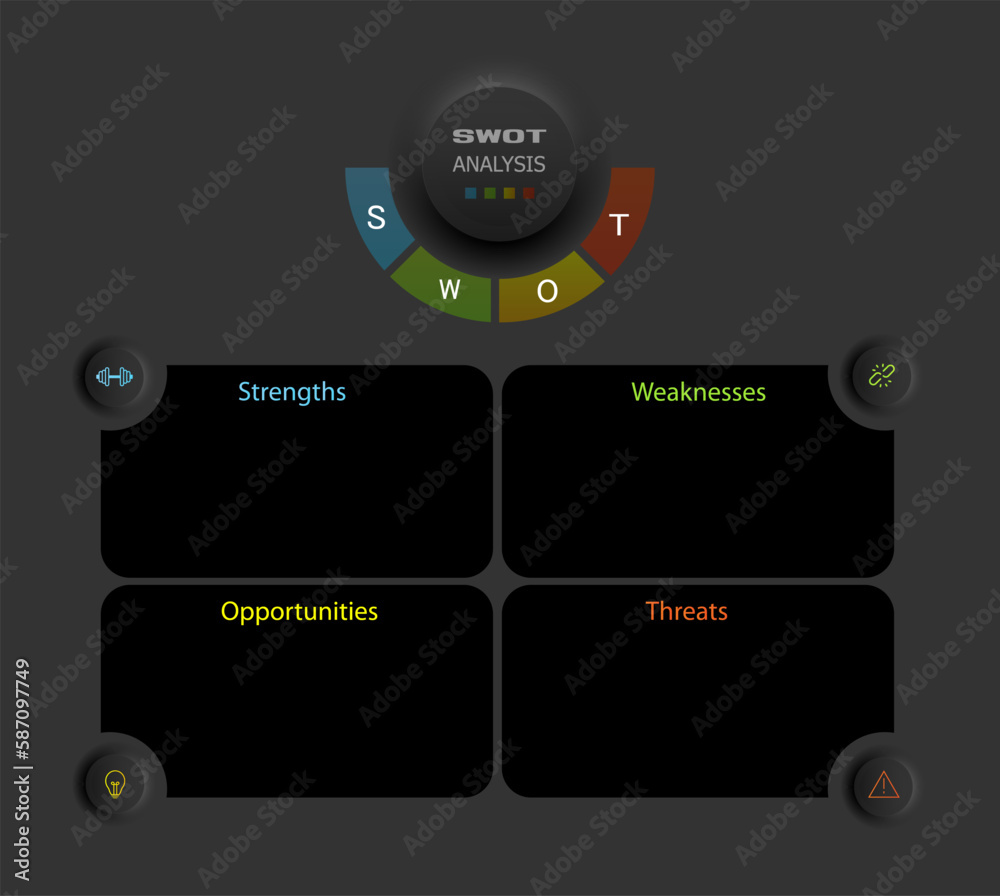 SWOT
ANALYSIS

S
W
O
T

Strengths

Weaknesses

Opportunities

Threats

Adobe Stock | #587097749