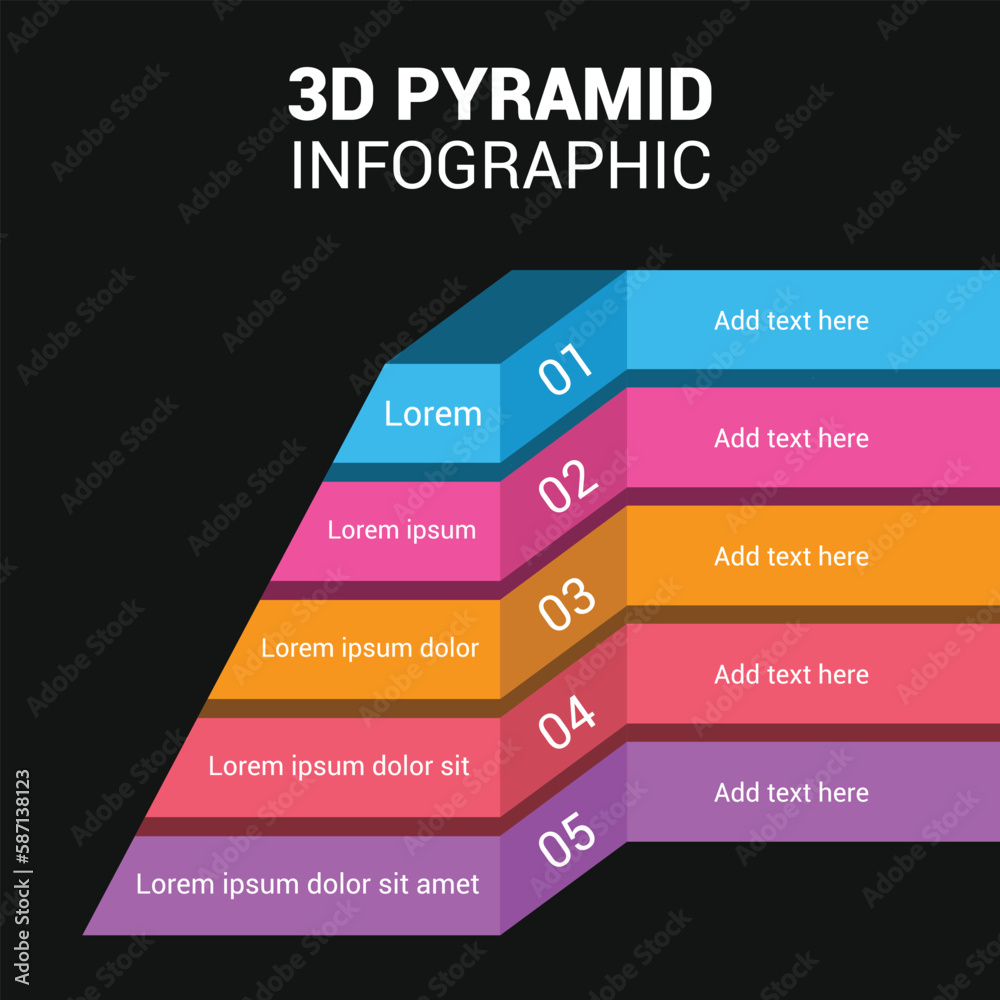 3D PYRAMID
INFOGRAPHIC

Lorem
01
Add text here

Lorem ipsum
02
Add text here

Lorem ipsum dolor
03
Add text here

Lorem ipsum dolor sit
04
Add text here

Lorem ipsum dolor sit amet
05
Add text here

Adobe Stock | #587138123