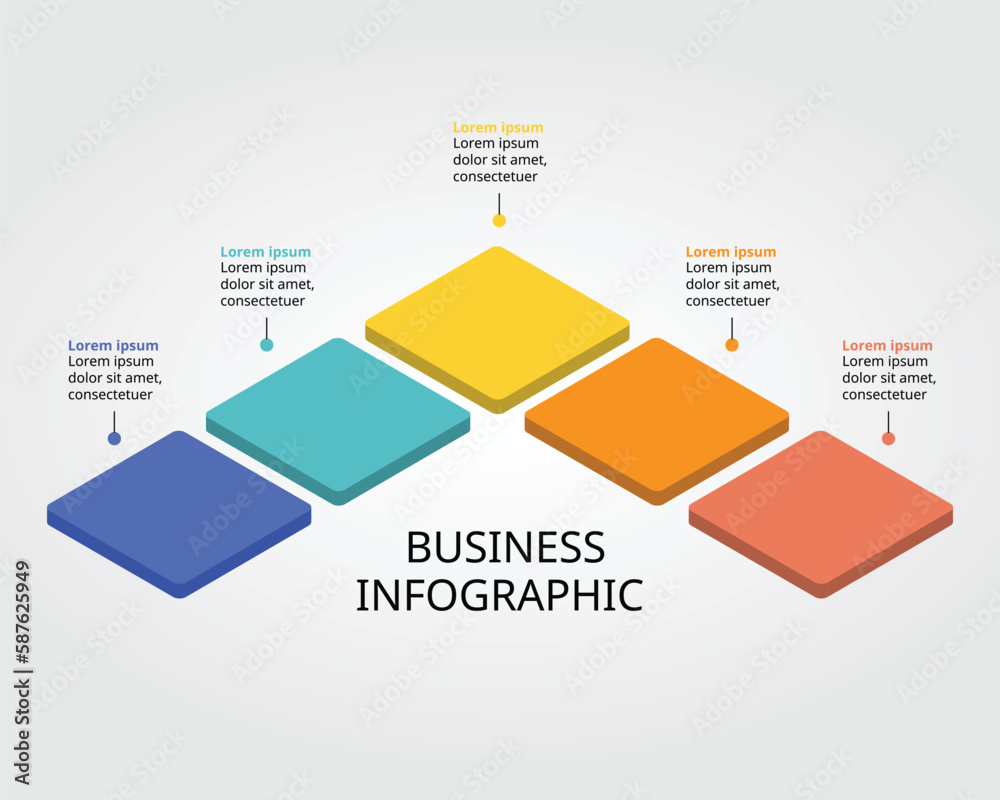 Lorem ipsum
Lorem ipsum dolor sit amet, consectetuer

Lorem ipsum
Lorem ipsum dolor sit amet, consectetuer

Lorem ipsum
Lorem ipsum dolor sit amet, consectetuer

Lorem ipsum
Lorem ipsum dolor sit amet, consectetuer

Lorem ipsum
Lorem ipsum dolor sit amet, consectetuer

BUSINESS INFOGRAPHIC

Adobe Stock | #587625949