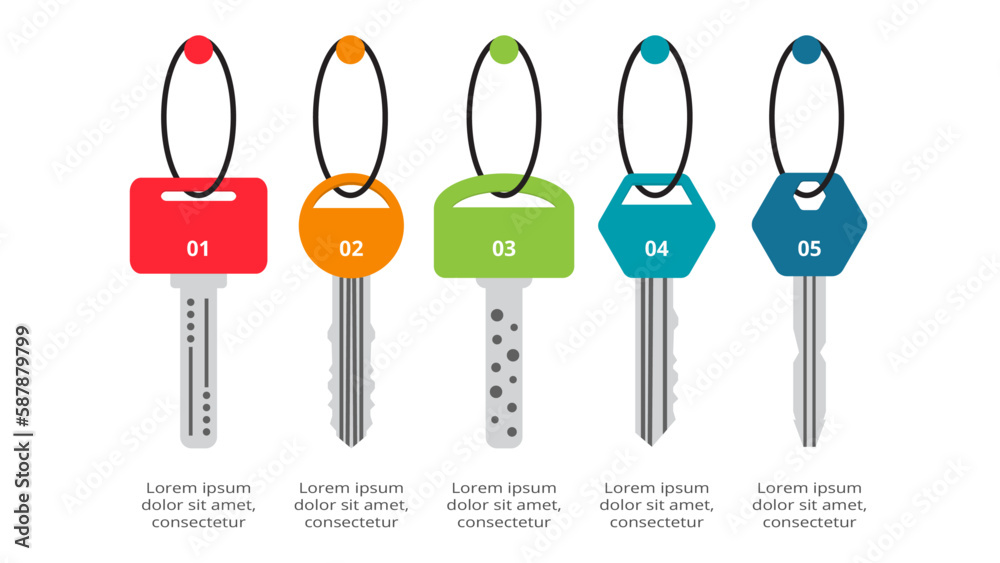 01

02

03

04

05

Lorem ipsum dolor sit amet, consectetur

Lorem ipsum dolor sit amet, consectetur

Lorem ipsum dolor sit amet, consectetur

Lorem ipsum dolor sit amet, consectetur

Lorem ipsum dolor sit amet, consectetur

Adobe Stock | #587879799