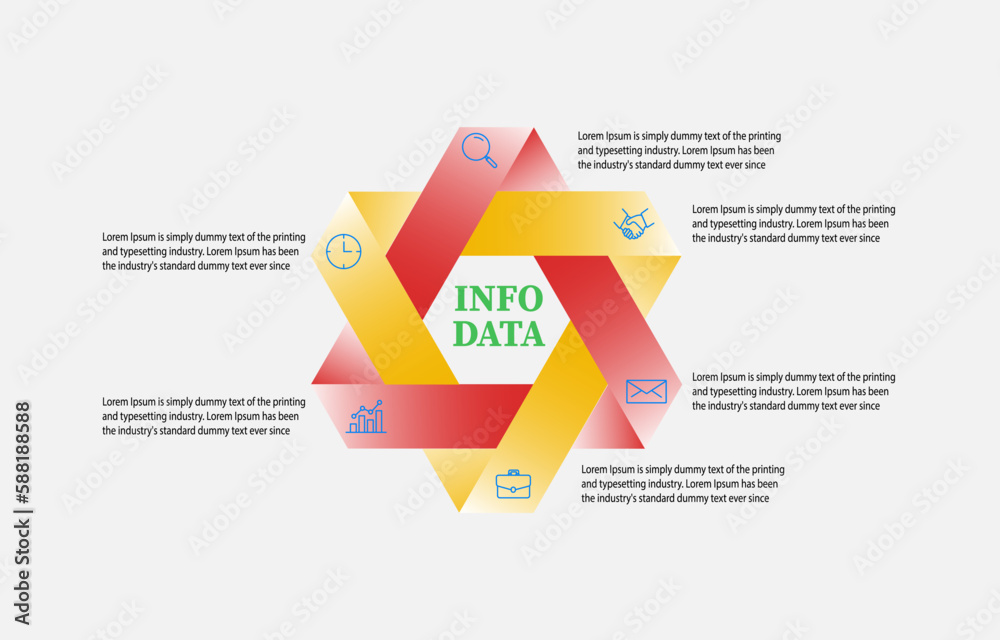 Lorem Ipsum is simply dummy text of the printing and typesetting industry. Lorem Ipsum has been the industry's standard dummy text ever since

Lorem Ipsum is simply dummy text of the printing and typesetting industry. Lorem Ipsum has been the industry's standard dummy text ever since

Lorem Ipsum is simply dummy text of the printing and typesetting industry. Lorem Ipsum has been the industry's standard dummy text ever since

INFO DATA

Lorem Ipsum is simply dummy text of the printing and typesetting industry. Lorem Ipsum has been the industry's standard dummy text ever since

Lorem Ipsum is simply dummy text of the printing and typesetting industry. Lorem Ipsum has been the industry's standard dummy text ever since

Lorem Ipsum is simply dummy text of the printing and typesetting industry. Lorem Ipsum has been the industry's standard dummy text ever since

Adobe Stock | #588188588