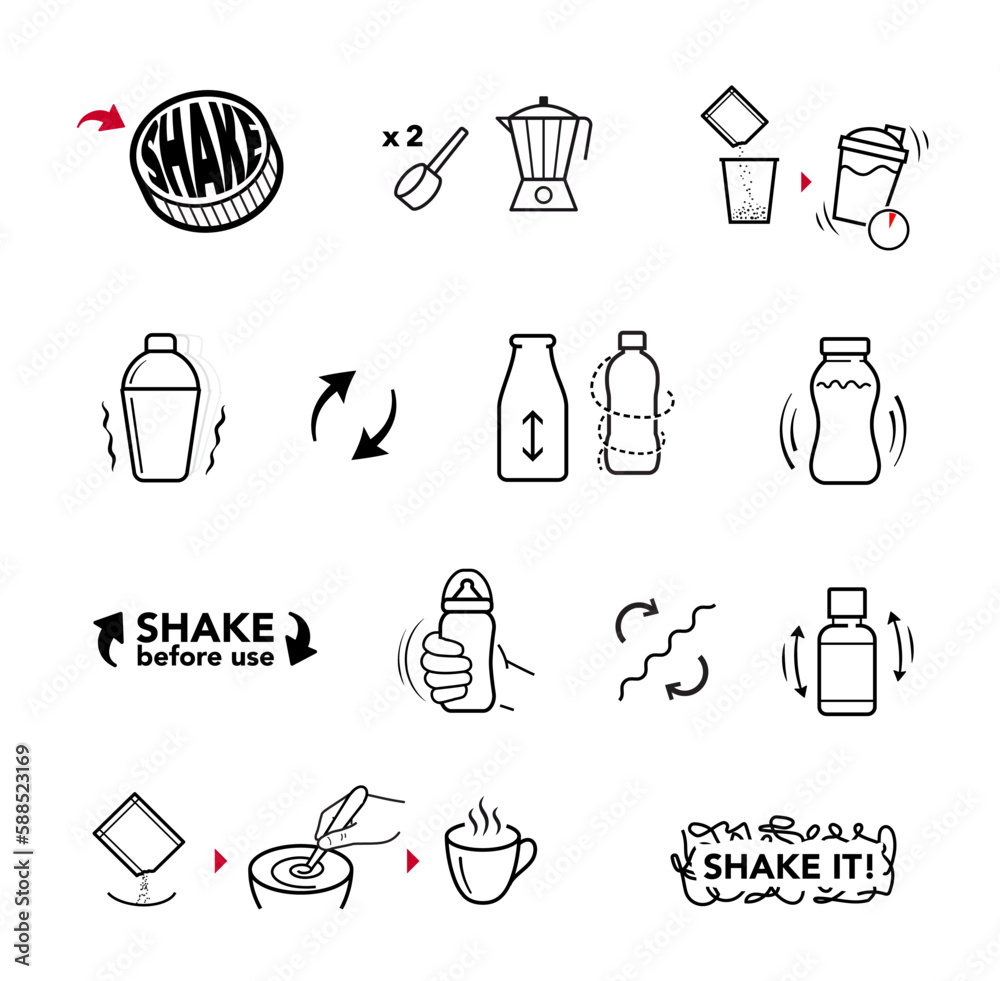 SHAKE

x 2

SHAKE before use

SHAKE IT!

588523169