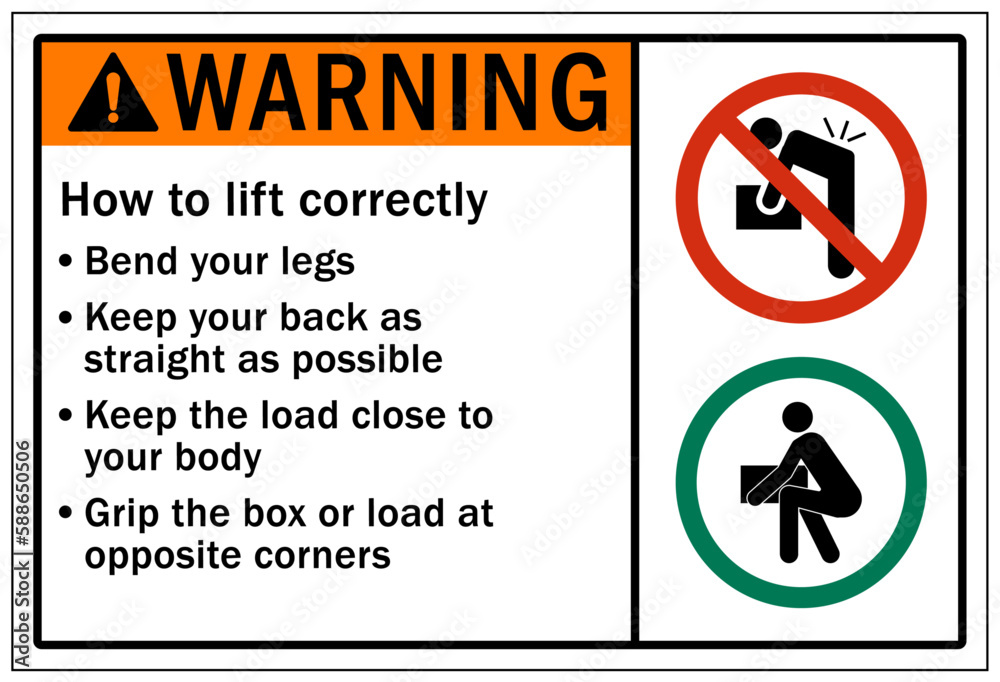 WARNING

How to lift correctly

• Bend your legs

• Keep your back as straight as possible

• Keep the load close to your body

• Grip the box or load at opposite corners

Adobe Stock | #588650506