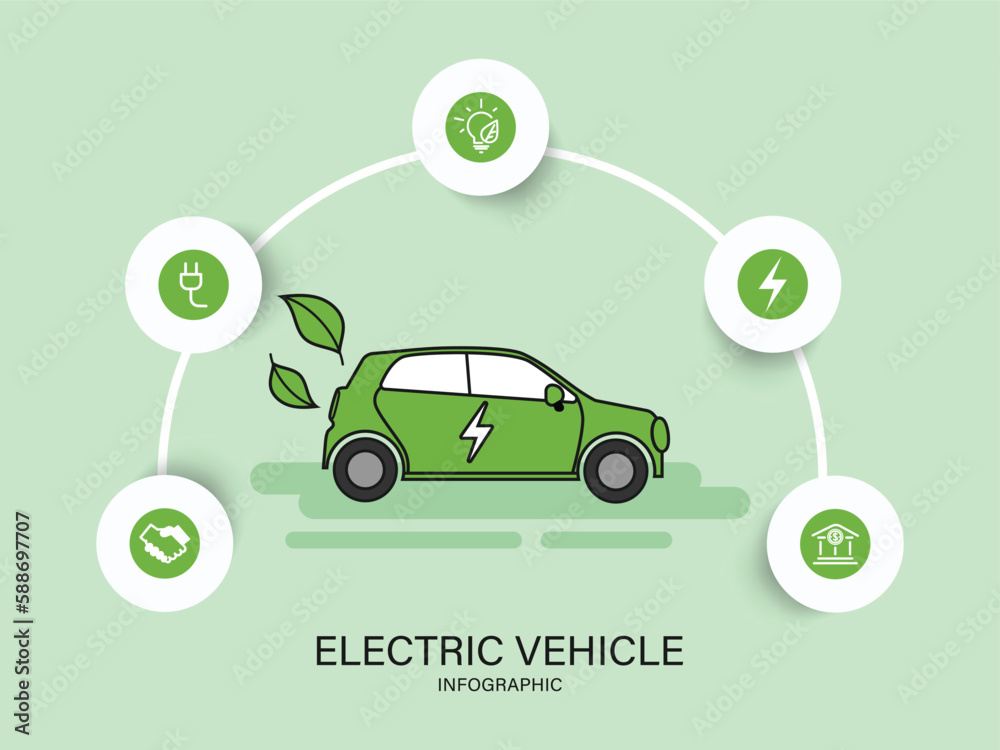 ELECTRIC VEHICLE
INFOGRAPHIC

Adobe Stock | #588697707