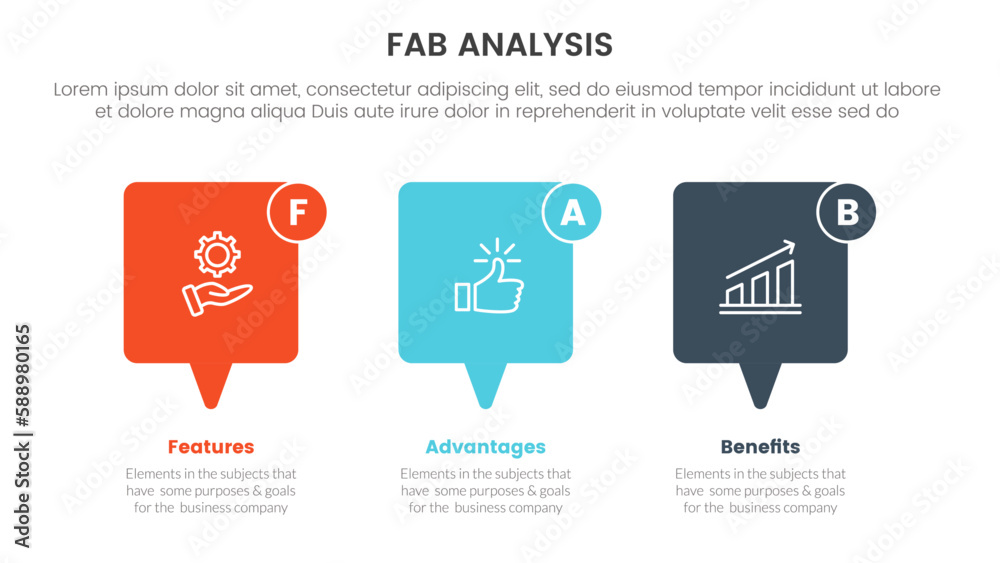 FAB ANALYSIS

Lorem ipsum dolor sit amet, consectetur adipiscing elit, sed do eiusmod tempor incididunt ut labore et dolore magna aliqua Duis aute irure dolor in reprehenderit in voluptate velit esse sed do

F

A

B

Features

Elements in the subjects that have some purposes & goals for the business company

Advantages

Elements in the subjects that have some purposes & goals for the business company

Benefits

Elements in the subjects that have some purposes & goals for the business company

Adobe Stock | #588980165