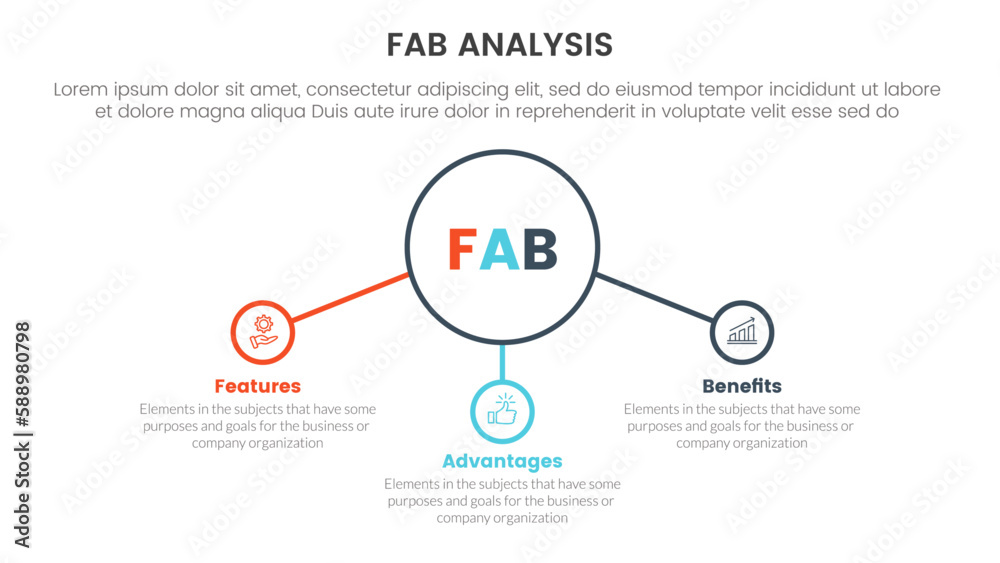 FAB ANALYSIS

Lorem ipsum dolor sit amet, consectetur adipiscing elit, sed do eiusmod tempor incididunt ut labore et dolore magna aliqua Duis aute irure dolor in reprehenderit in voluptate velit esse sed do

FAB

Features

Elements in the subjects that have some purposes and goals for the business or company organization

Advantages

Elements in the subjects that have some purposes and goals for the business or company organization

Benefits

Elements in the subjects that have some purposes and goals for the business or company organization

Adobe Stock | #588980798