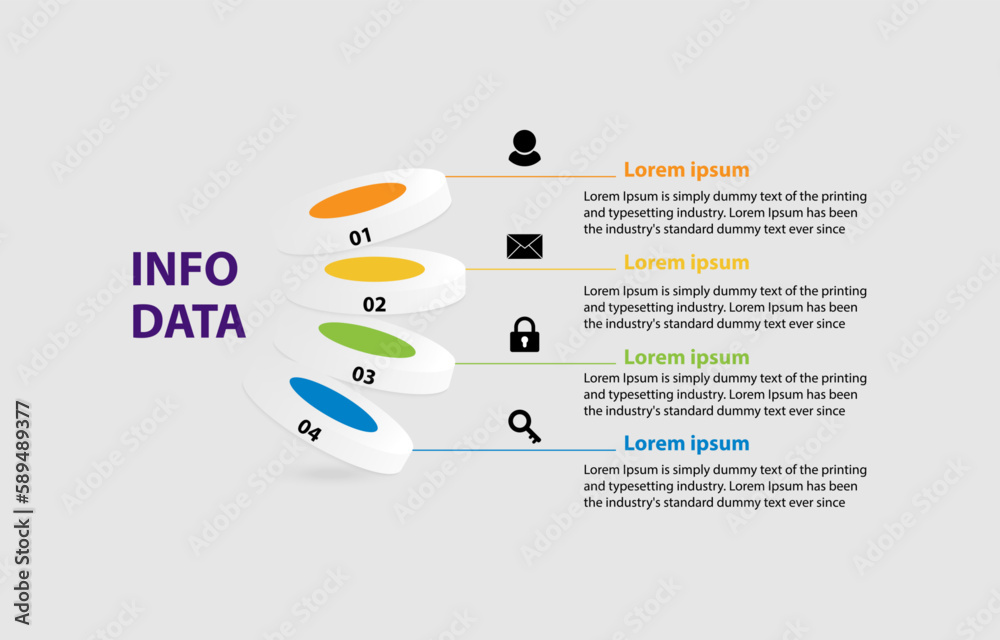 INFO DATA

01

02

03

04

Lorem ipsum

Lorem Ipsum is simply dummy text of the printing and typesetting industry. Lorem Ipsum has been the industry's standard dummy text ever since

Lorem ipsum

Lorem Ipsum is simply dummy text of the printing and typesetting industry. Lorem Ipsum has been the industry's standard dummy text ever since

Lorem ipsum

Lorem Ipsum is simply dummy text of the printing and typesetting industry. Lorem Ipsum has been the industry's standard dummy text ever since

Lorem ipsum

Lorem Ipsum is simply dummy text of the printing and typesetting industry. Lorem Ipsum has been the industry's standard dummy text ever since

Adobe Stock | #589489377