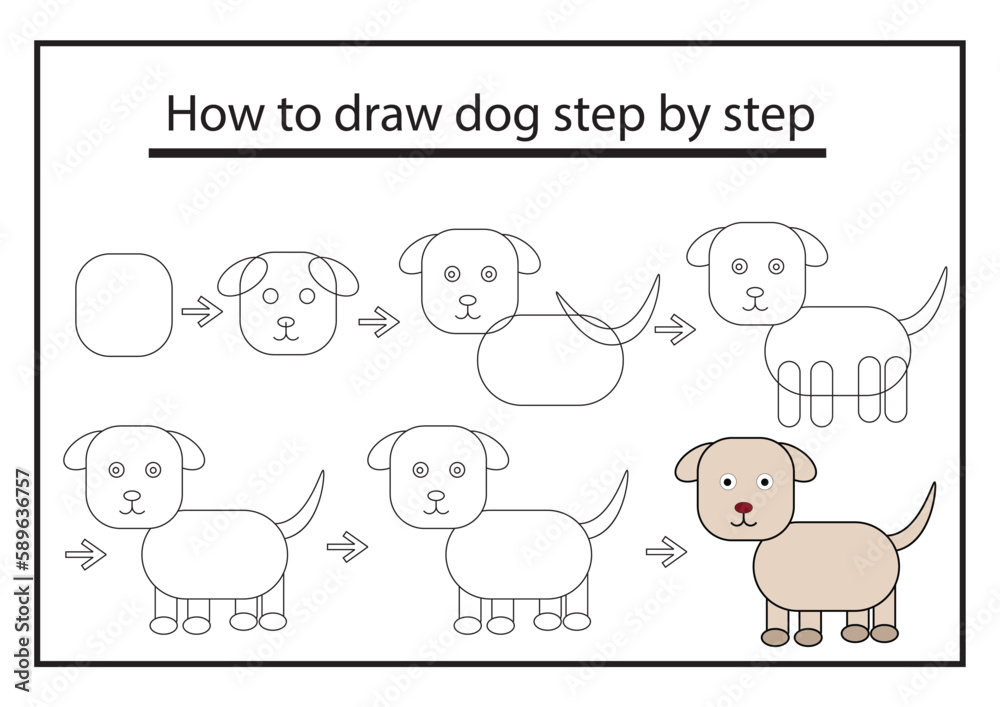 How to draw dog step by step

Adobe Stock | #589636757