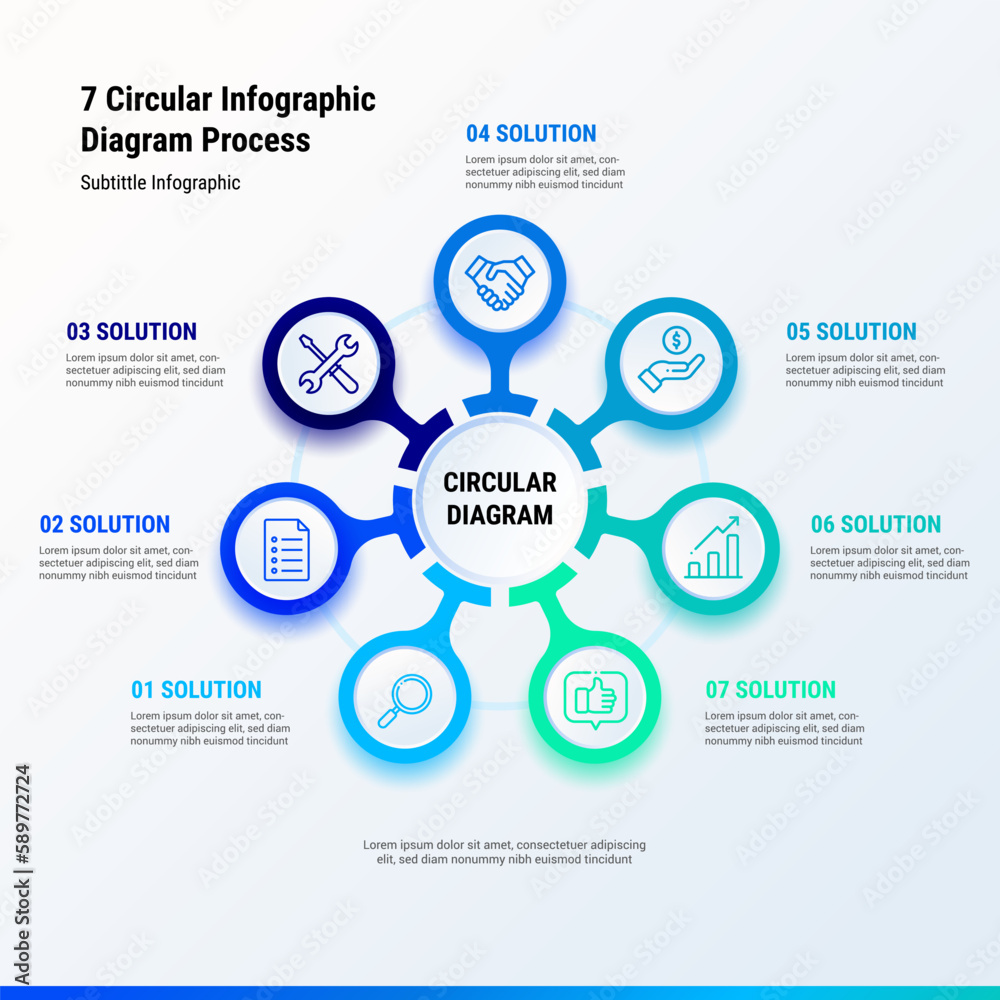 7 Circular Infographic Diagram Process

Subtittle Infographic

04 SOLUTION

Lorem ipsum dolor sit amet, consectetuer adipiscing elit, sed diam nonummy nibh euismod tincidunt

03 SOLUTION

Lorem ipsum dolor sit amet, consectetuer adipiscing elit, sed diam nonummy nibh euismod tincidunt

05 SOLUTION

Lorem ipsum dolor sit amet, consectetuer adipiscing elit, sed diam nonummy nibh euismod tincidunt

CIRCULAR DIAGRAM

02 SOLUTION

Lorem ipsum dolor sit amet, consectetuer adipiscing elit, sed diam nonummy nibh euismod tincidunt

06 SOLUTION

Lorem ipsum dolor sit amet, consectetuer adipiscing elit, sed diam nonummy nibh euismod tincidunt

01 SOLUTION

Lorem ipsum dolor sit amet, consectetuer adipiscing elit, sed diam nonummy nibh euismod tincidunt

07 SOLUTION

Lorem ipsum dolor sit amet, consectetuer adipiscing elit, sed diam nonummy nibh euismod tincidunt

Lorem ipsum dolor sit amet, consectetuer adipiscing elit, sed diam nonummy nibh euismod tincidunt

Adobe Stock | #589772724