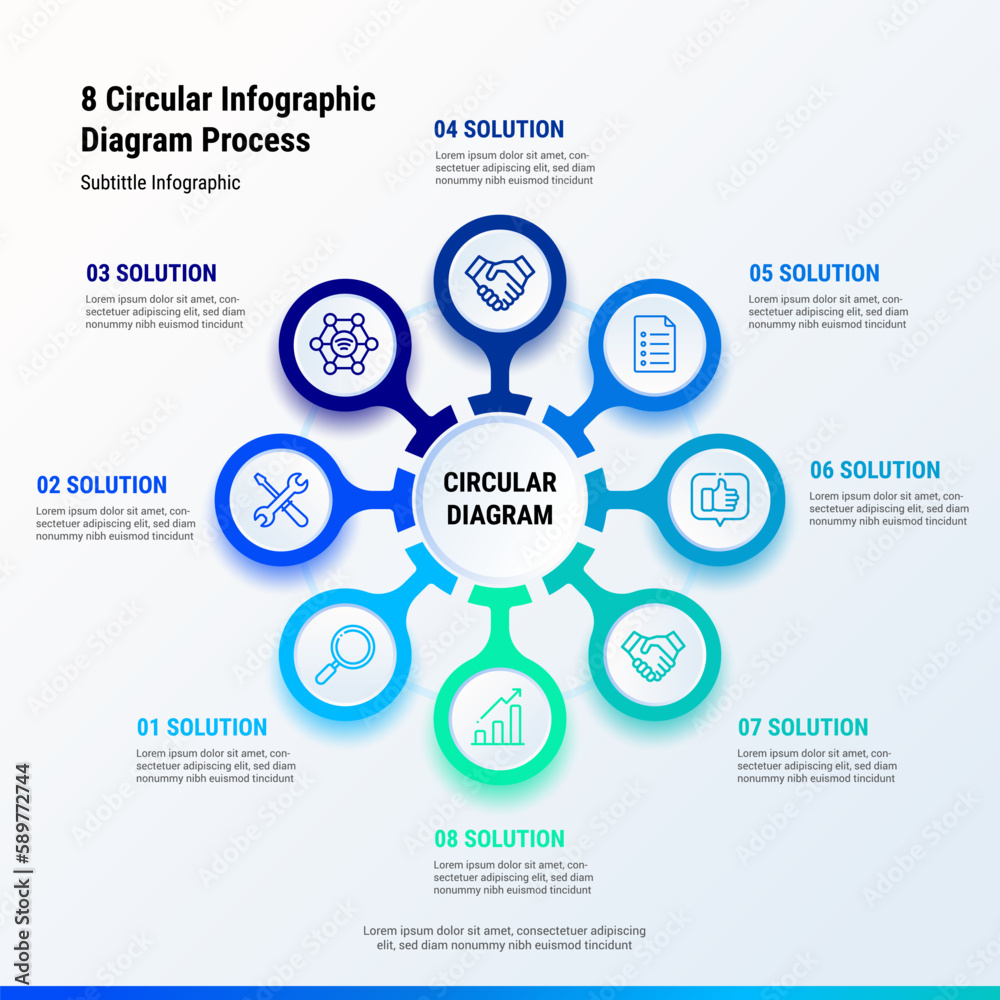 8 Circular Infographic Diagram Process

Subtittle Infographic

04 SOLUTION

Lorem ipsum dolor sit amet, consectetuer adipiscing elit, sed diam nonummy nibh euismod tincidunt

03 SOLUTION

Lorem ipsum dolor sit amet, consectetuer adipiscing elit, sed diam nonummy nibh euismod tincidunt

05 SOLUTION

Lorem ipsum dolor sit amet, consectetuer adipiscing elit, sed diam nonummy nibh euismod tincidunt

02 SOLUTION

Lorem ipsum dolor sit amet, consectetuer adipiscing elit, sed diam nonummy nibh euismod tincidunt

CIRCULAR DIAGRAM

06 SOLUTION

Lorem ipsum dolor sit amet, consectetuer adipiscing elit, sed diam nonummy nibh euismod tincidunt

01 SOLUTION

Lorem ipsum dolor sit amet, consectetuer adipiscing elit, sed diam nonummy nibh euismod tincidunt

07 SOLUTION

Lorem ipsum dolor sit amet, consectetuer adipiscing elit, sed diam nonummy nibh euismod tincidunt

08 SOLUTION

Lorem ipsum dolor sit amet, consectetuer adipiscing elit, sed diam nonummy nibh euismod tincidunt

Lorem ipsum dolor sit amet, consectetuer adipiscing elit, sed diam nonummy nibh euismod tincidunt

Adobe Stock | #589772744