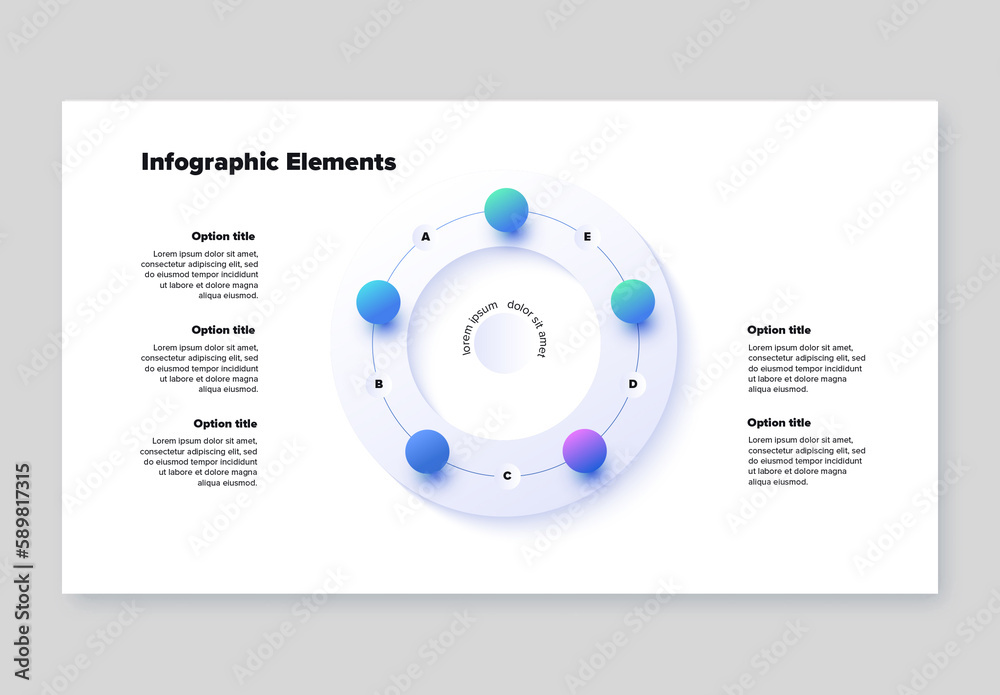 Infographic Elements

Option title
Lorem ipsum dolor sit amet, consectetur adipiscing elit, sed do eiusmod tempor incididunt ut labore et dolore magna aliqua eiusmod.

Option title
Lorem ipsum dolor sit amet, consectetur adipiscing elit, sed do eiusmod tempor incididunt ut labore et dolore magna aliqua eiusmod.

Option title
Lorem ipsum dolor sit amet, consectetur adipiscing elit, sed do eiusmod tempor incididunt ut labore et dolore magna aliqua eiusmod.

A
E
B
D
C

lorem ipsum dolor sit amet

Option title
Lorem ipsum dolor sit amet, consectetur adipiscing elit, sed do eiusmod tempor incididunt ut labore et dolore magna aliqua eiusmod.

Option title
Lorem ipsum dolor sit amet, consectetur adipiscing elit, sed do eiusmod tempor incididunt ut labore et dolore magna aliqua eiusmod.

Adobe Stock | #589817315