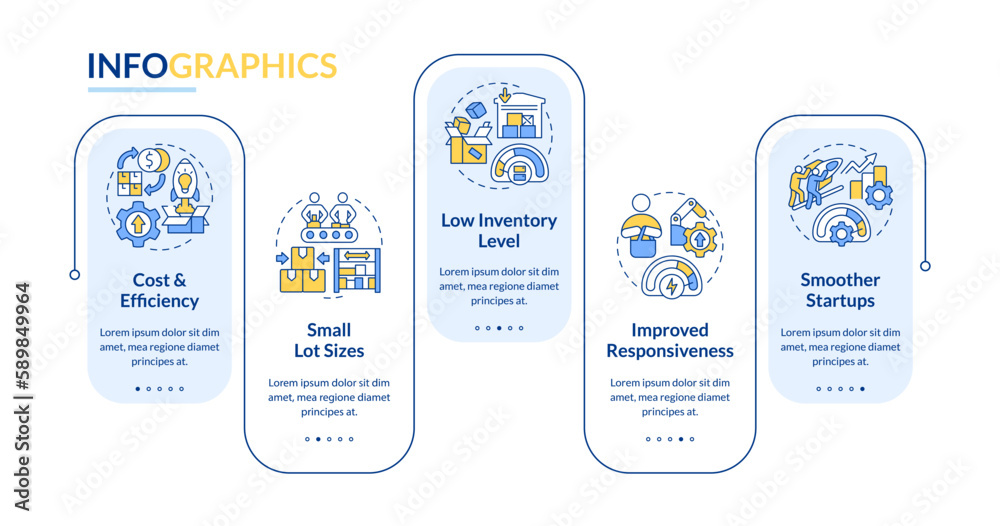 INFOGRAPHICS

Cost & Efficiency

Lorem ipsum dolor sit dim amet, mea regione diamet principes at.

Small Lot Sizes

Lorem ipsum dolor sit dim amet, mea regione diamet principes at.

Low Inventory Level

Lorem ipsum dolor sit dim amet, mea regione diamet principes at.

Improved Responsiveness

Lorem ipsum dolor sit dim amet, mea regione diamet principes at.

Smoother Startups

Lorem ipsum dolor sit dim amet, mea regione diamet principes at.

Adobe Stock | #589849964