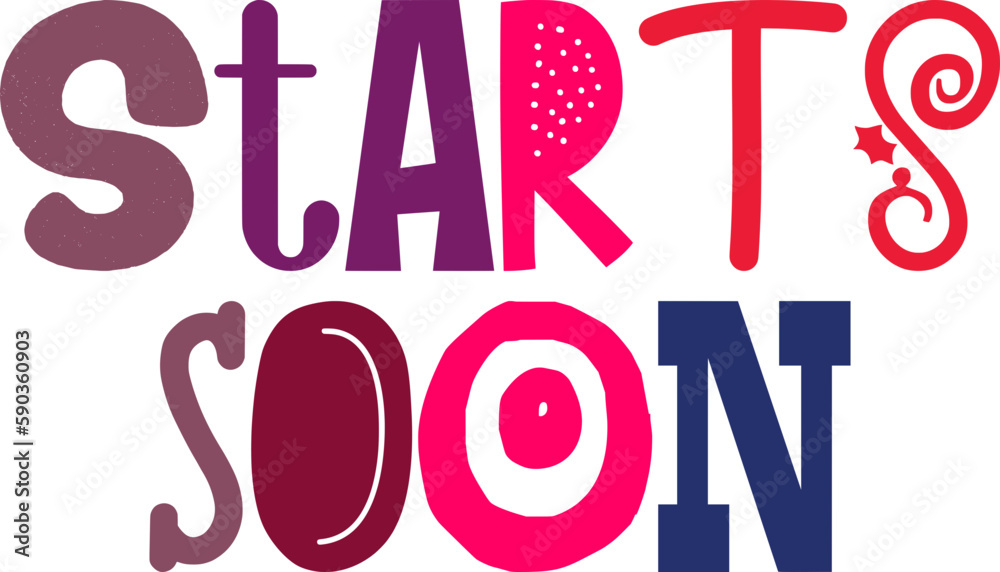 StARTS
SOON

Adobe Stock | #590360903