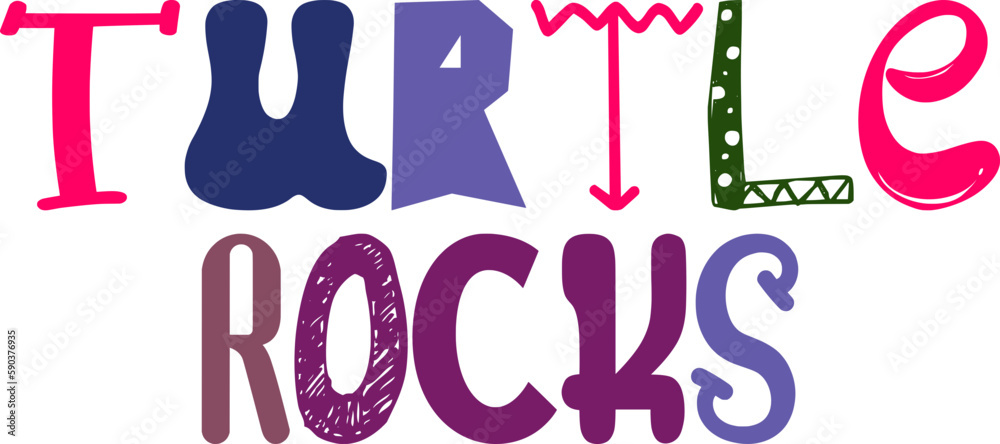 TURTLE
ROCKS

Adobe Stock
590376935