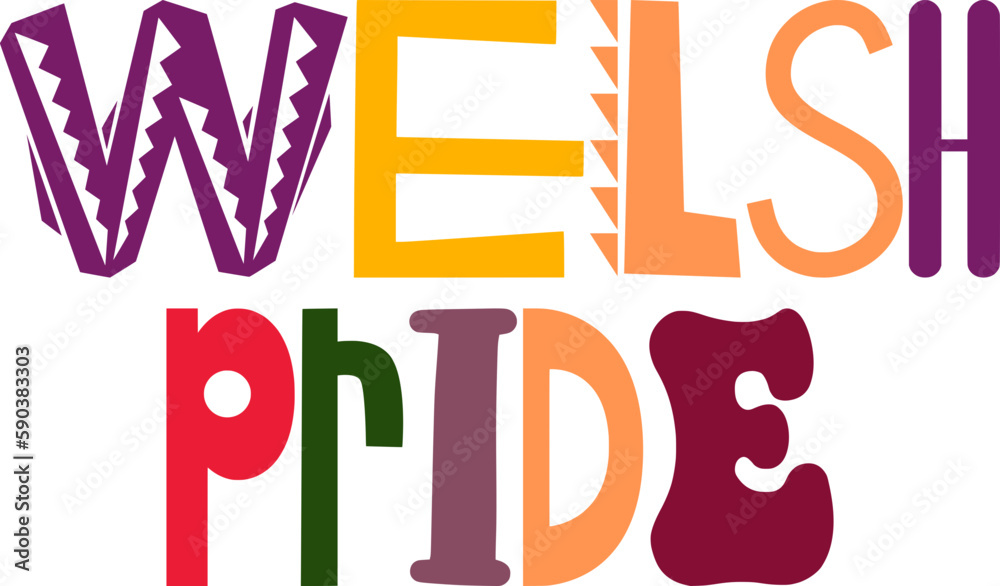 WELSH
PrIDE

Adobe Stock | #590383303