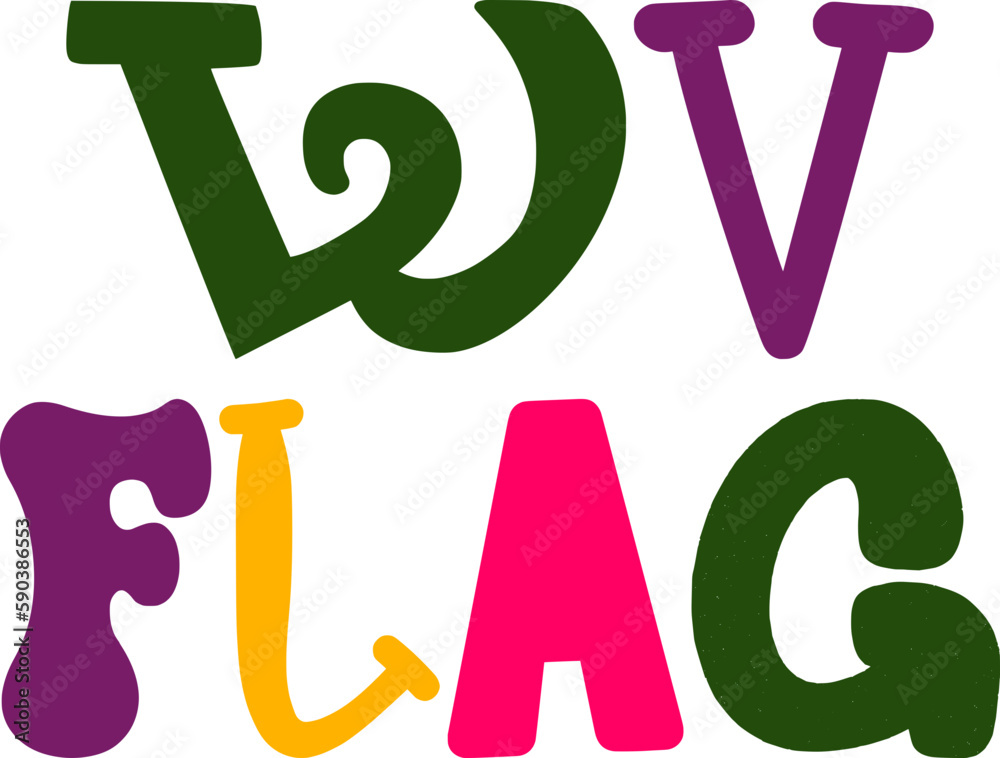 WV
FLAG

Adobe Stock | #590386553