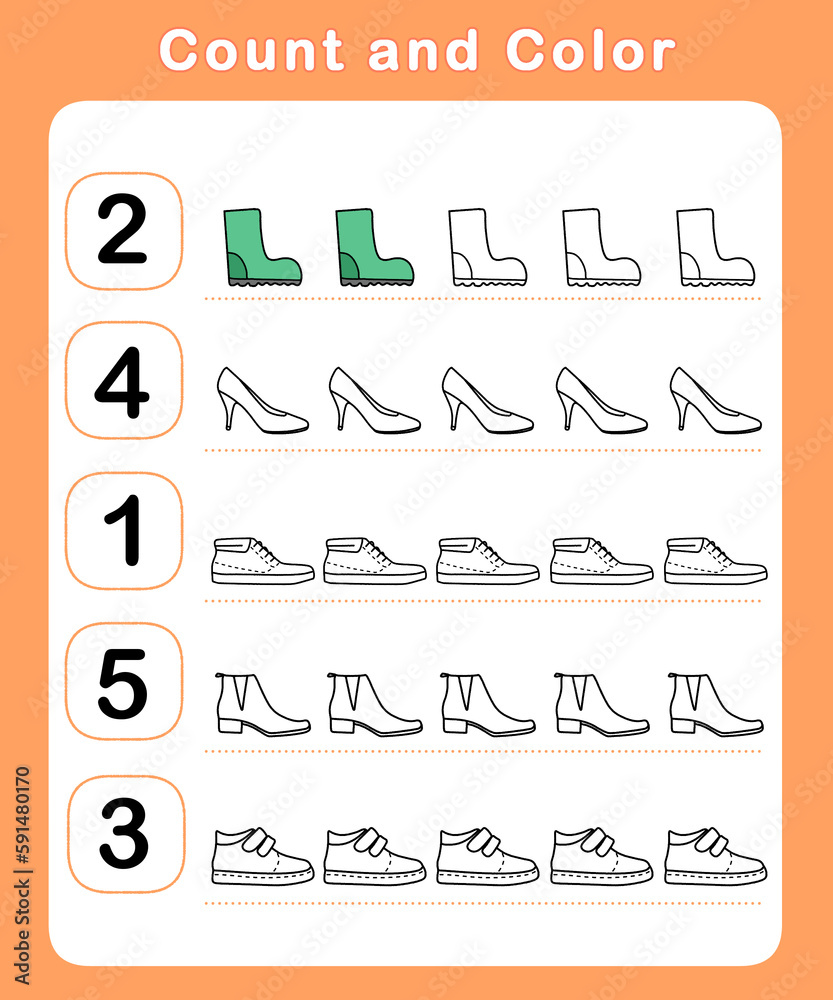 Count and Color

2

4

1

5

3

Adobe Stock | #591480170