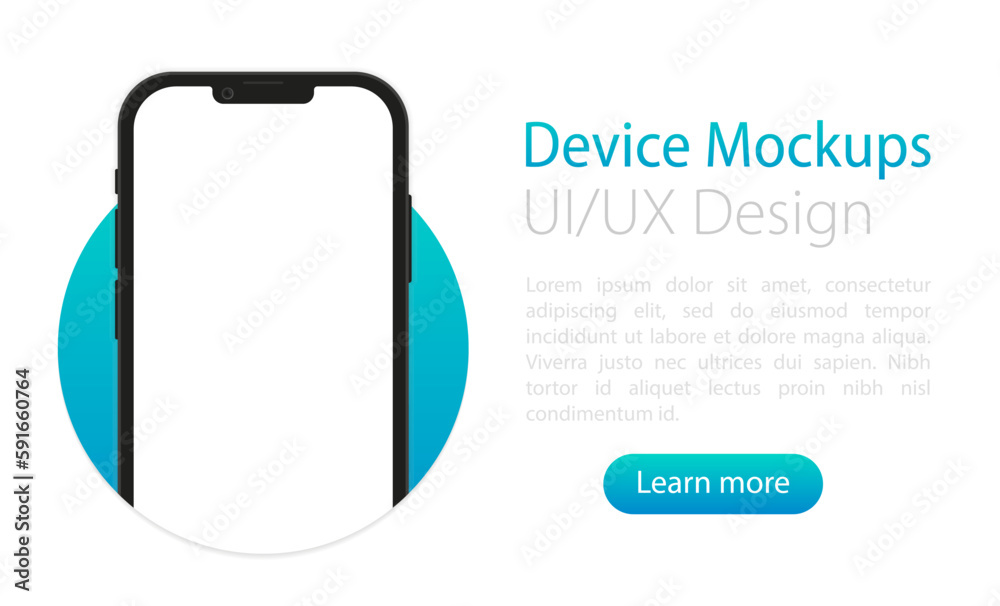 Device Mockups
UI/UX Design

Lorem ipsum dolor sit amet, consectetur adipiscing elit, sed do eiusmod tempor incididunt ut labore et dolore magna aliqua. Viverra justo nec ultrices dui sapien. Nibh tortor id aliquet lectus proin nibh nisl condimentum id.

Learn more

Adobe Stock | #591660764