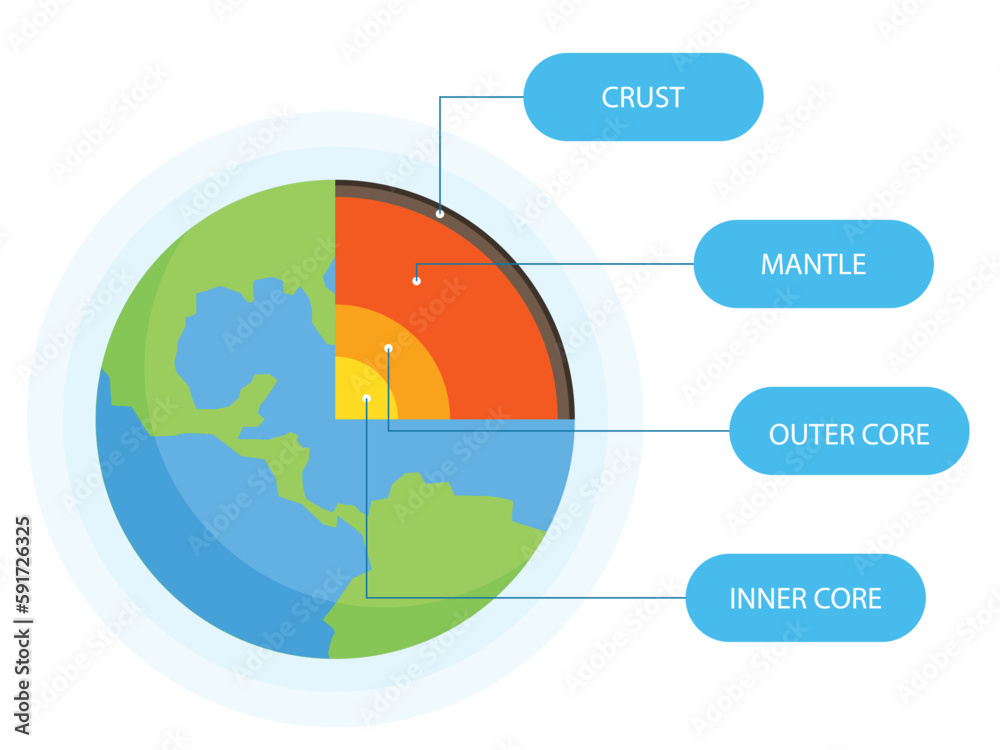 CRUST

MANTLE

OUTER CORE

INNER CORE

Adobe Stock | #591726325