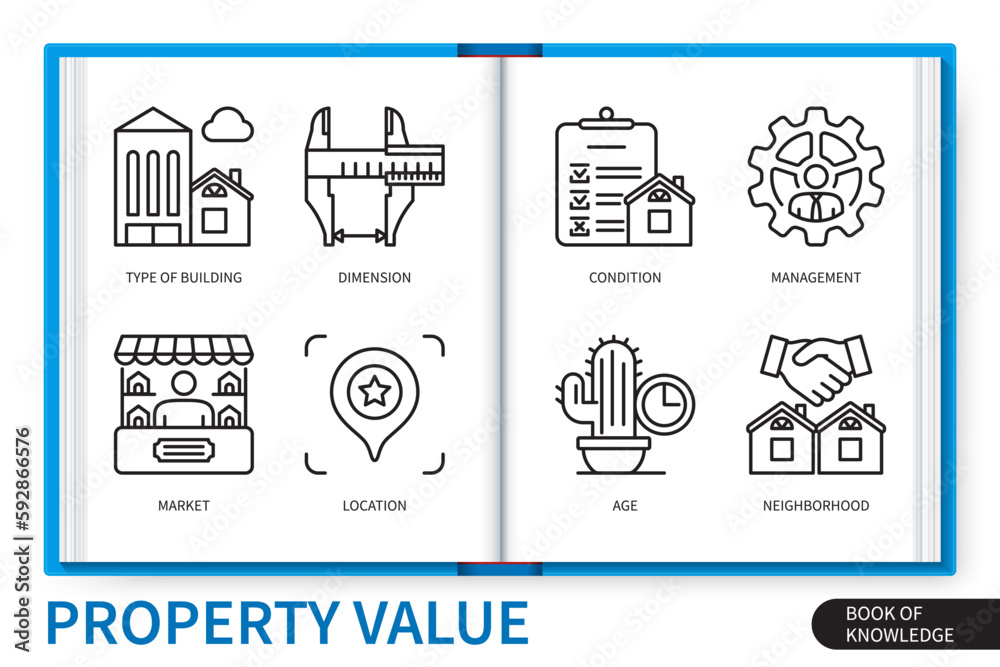 TYPE OF BUILDING

DIMENSION

MARKET

LOCATION

CONDITION

MANAGEMENT

AGE

NEIGHBORHOOD

PROPERTY VALUE

BOOK OF KNOWLEDGE

Adobe Stock | #592866576