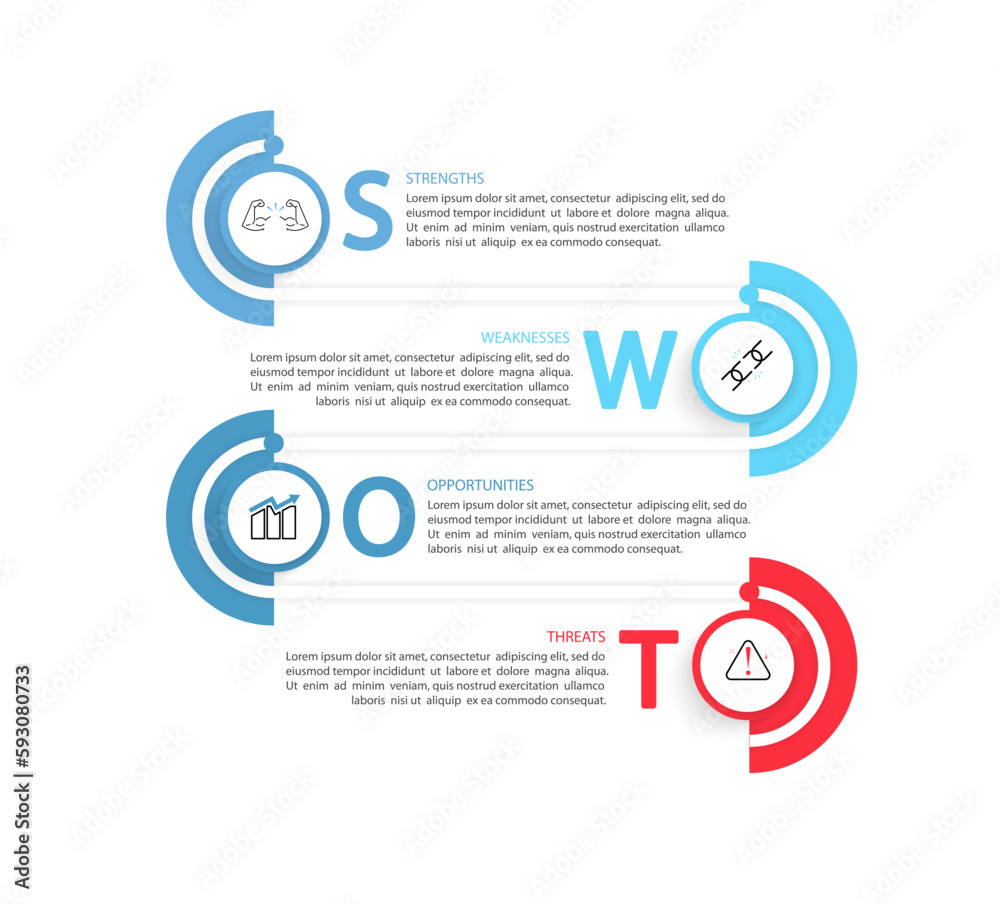 S
STRENGTHS
Lorem ipsum dolor sit amet, consectetur adipiscing elit, sed do eiusmod tempor incididunt ut labore et dolore magna aliqua. Ut enim ad minim veniam, quis nostrud exercitation ullamco laboris nisi ut aliquip ex ea commodo consequat.

WEAKNESSES
Lorem ipsum dolor sit amet, consectetur adipiscing elit, sed do eiusmod tempor incididunt ut labore et dolore magna aliqua. Ut enim ad minim veniam, quis nostrud exercitation ullamco laboris nisi ut aliquip ex ea commodo consequat.
W

O
OPPORTUNITIES
Lorem ipsum dolor sit amet, consectetur adipiscing elit, sed do eiusmod tempor incididunt ut labore et dolore magna aliqua. Ut enim ad minim veniam, quis nostrud exercitation ullamco laboris nisi ut aliquip ex ea commodo consequat.

THREATS
Lorem ipsum dolor sit amet, consectetur adipiscing elit, sed do eiusmod tempor incididunt ut labore et dolore magna aliqua. Ut enim ad minim veniam, quis nostrud exercitation ullamco laboris nisi ut aliquip ex ea commodo consequat.
T

Adobe Stock | #593080733