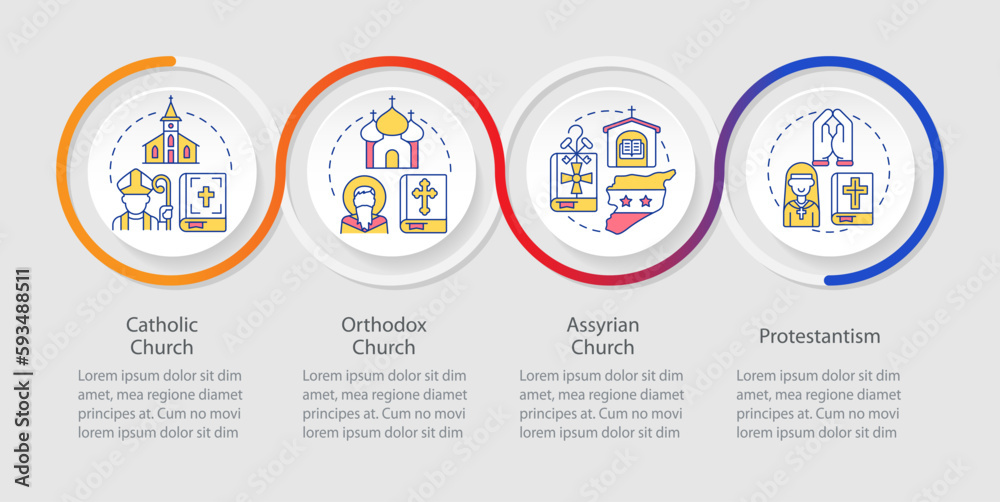 Catholic Church

Lorem ipsum dolor sit dim amet, mea regione diamet principes at. Cum no movi lorem ipsum dolor sit dim

Orthodox Church

Lorem ipsum dolor sit dim amet, mea regione diamet principes at. Cum no movi lorem ipsum dolor sit dim

Assyrian Church

Lorem ipsum dolor sit dim amet, mea regione diamet principes at. Cum no movi lorem ipsum dolor sit dim

Protestantism

Lorem ipsum dolor sit dim amet, mea regione diamet principes at. Cum no movi lorem ipsum dolor sit dim

Adobe Stock | #593488511