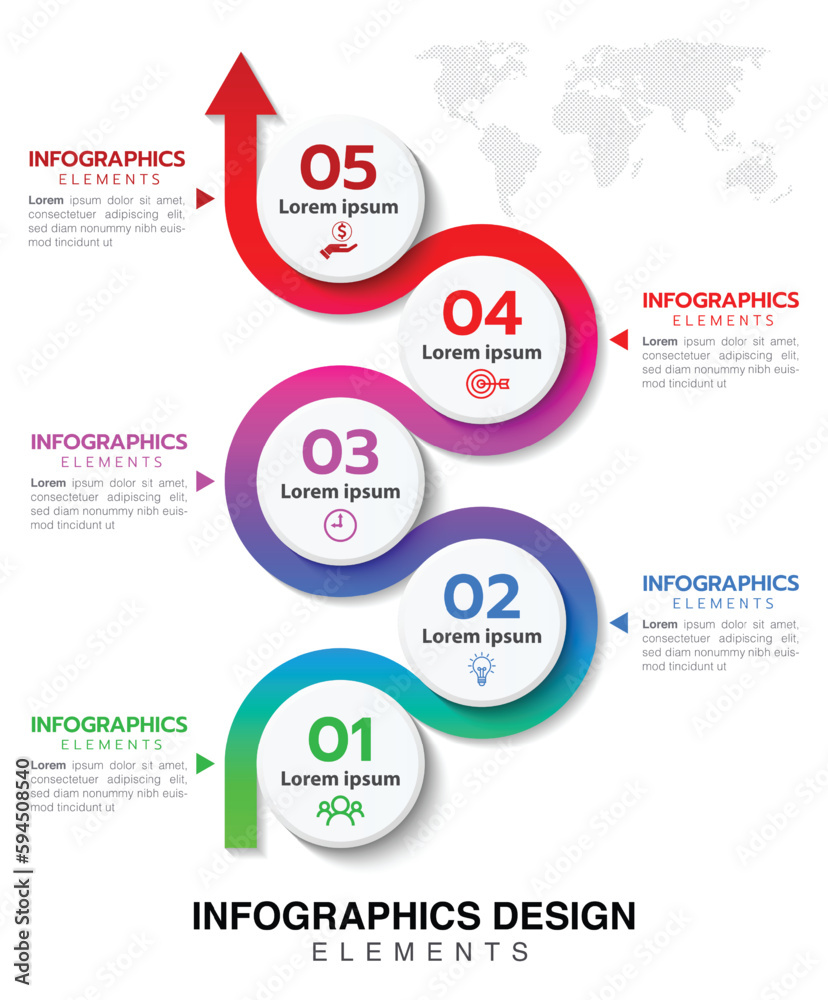 INFOGRAPHICS
ELEMENTS
Lorem ipsum dolor sit amet, consectetuer adipiscing elit, sed diam nonummy nibh euismod tincidunt ut

05
Lorem ipsum

04
Lorem ipsum

INFOGRAPHICS
ELEMENTS
Lorem ipsum dolor sit amet, consectetuer adipiscing elit, sed diam nonummy nibh euismod tincidunt ut

INFOGRAPHICS
ELEMENTS
Lorem ipsum dolor sit amet, consectetuer adipiscing elit, sed diam nonummy nibh euismod tincidunt ut

03
Lorem ipsum

02
Lorem ipsum

INFOGRAPHICS
ELEMENTS
Lorem ipsum dolor sit amet, consectetuer adipiscing elit, sed diam nonummy nibh euismod tincidunt ut

INFOGRAPHICS
ELEMENTS
Lorem ipsum dolor sit amet, consectetuer adipiscing elit, sed diam nonummy nibh euismod tincidunt ut

01
Lorem ipsum

INFOGRAPHICS DESIGN
ELEMENTS

Adobe Stock | #594508540