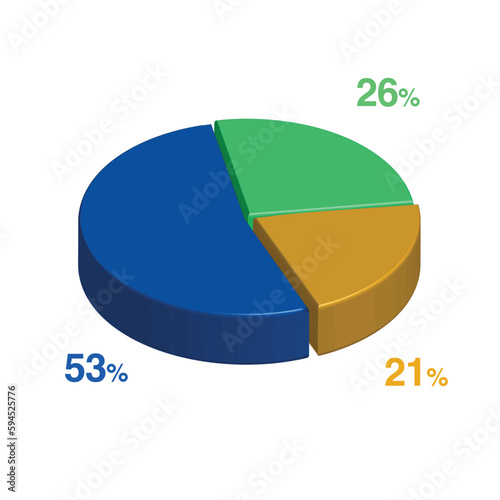 26%

53%

21%

Adobe Stock

Adobe Stock | #594525776