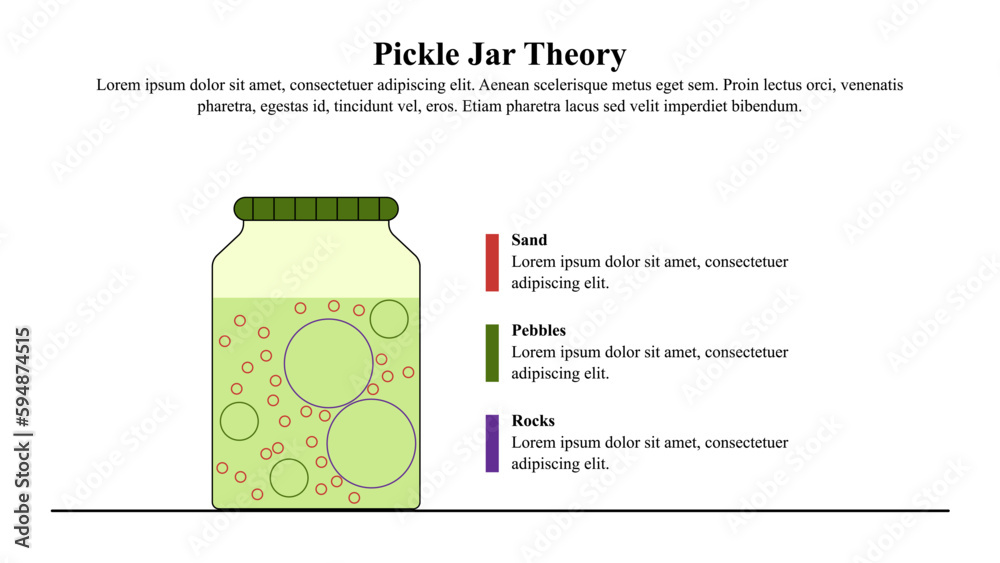 Pickle Jar Theory

Lorem ipsum dolor sit amet, consectetuer adipiscing elit. Aenean scelerisque metus eget sem. Proin lectus orci, venenatis pharetra, egestas id, tincidunt vel, eros. Etiam pharetra lacus sed velit imperdiet bibendum.

Sand
Lorem ipsum dolor sit amet, consectetuer adipiscing elit.

Pebbles
Lorem ipsum dolor sit amet, consectetuer adipiscing elit.

Rocks
Lorem ipsum dolor sit amet, consectetuer adipiscing elit.

Adobe Stock | #594874515