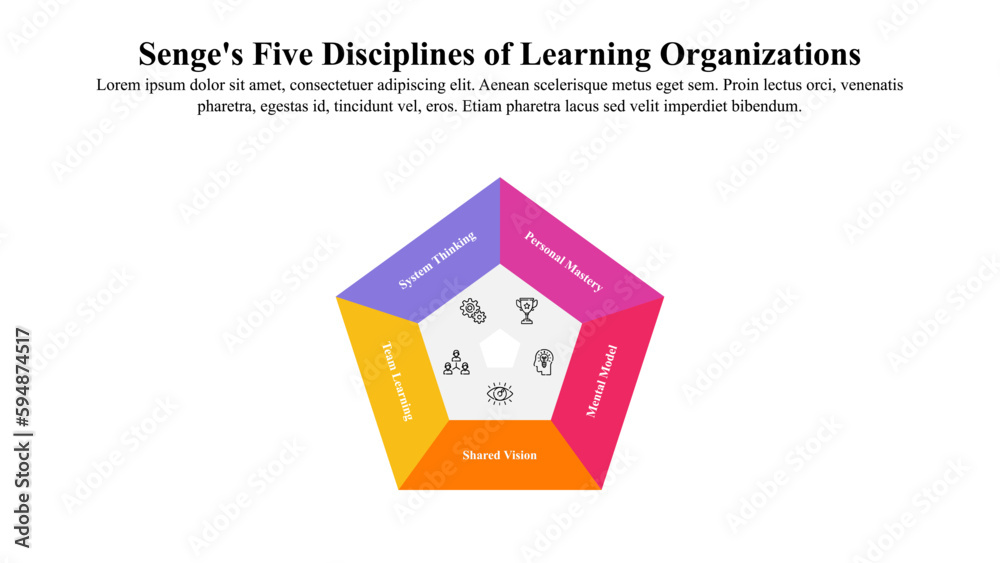 Senge's Five Disciplines of Learning Organizations

Lorem ipsum dolor sit amet, consectetuer adipiscing elit. Aenean scelerisque metus eget sem. Proin lectus orci, venenatis pharetra, egestas id, tincidunt vel, eros. Etiam pharetra lacus sed velit imperdiet bibendum.

System Thinking

Personal Mastery

Mental Model

Shared Vision

Team Learning

Adobe Stock | #594874517